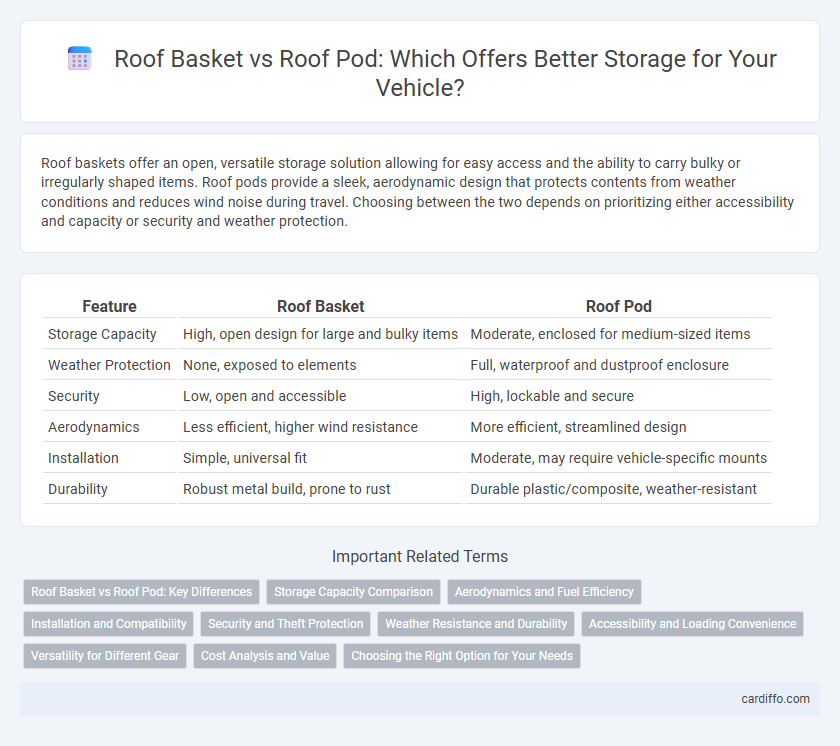 Roof Basket vs Roof Pod: Which Offers Better Storage for Your Vehicle?

Roof baskets offer an open, versatile storage solution allowing for easy access and the ability to carry bulky or irregularly shaped items. Roof pods provide a sleek, aerodynamic design that protects contents from weather conditions and reduces wind noise during travel. Choosing between the two depends on prioritizing either accessibility and capacity or security and weather protection.

| Feature | Roof Basket | Roof Pod |
|---|---|---|
| Storage Capacity | High, open design for large and bulky items | Moderate, enclosed for medium-sized items |
| Weather Protection | None, exposed to elements | Full, waterproof and dustproof enclosure |
| Security | Low, open and accessible | High, lockable and secure |
| Aerodynamics | Less efficient, higher wind resistance | More efficient, streamlined design |
| Installation | Simple, universal fit | Moderate, may require vehicle-specific mounts |
| Durability | Robust metal build, prone to rust | Durable plastic/composite, weather-resistant |

Important Related Terms

Roof Basket vs Roof Pod: Key Differences
Storage Capacity Comparison
Aerodynamics and Fuel Efficiency
Installation and Compatibility
Security and Theft Protection
Weather Resistance and Durability
Accessibility and Loading Convenience
Versatility for Different Gear
Cost Analysis and Value
Choosing the Right Option for Your Needs

cardiffo.com