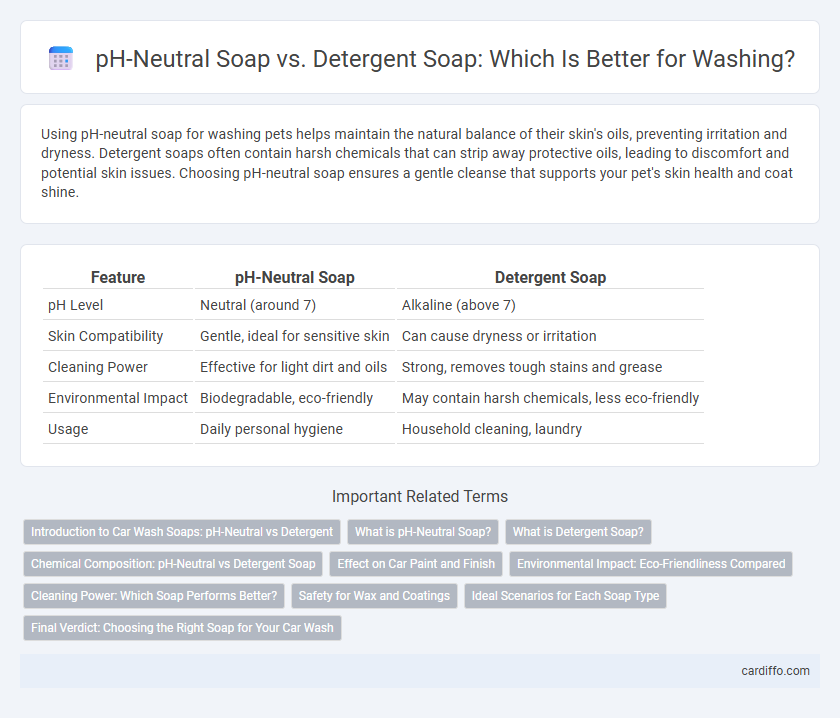 pH-Neutral Soap vs. Detergent Soap: Which Is Better for Washing?

Using pH-neutral soap for washing pets helps maintain the natural balance of their skin's oils, preventing irritation and dryness. Detergent soaps often contain harsh chemicals that can strip away protective oils, leading to discomfort and potential skin issues. Choosing pH-neutral soap ensures a gentle cleanse that supports your pet's skin health and coat shine.

| Feature | pH-Neutral Soap | Detergent Soap |
|---|---|---|
| pH Level | Neutral (around 7) | Alkaline (above 7) |
| Skin Compatibility | Gentle, ideal for sensitive skin | Can cause dryness or irritation |
| Cleaning Power | Effective for light dirt and oils | Strong, removes tough stains and grease |
| Environmental Impact | Biodegradable, eco-friendly | May contain harsh chemicals, less eco-friendly |
| Usage | Daily personal hygiene | Household cleaning, laundry |

Important Related Terms

Introduction to Car Wash Soaps: pH-Neutral vs Detergent
What is pH-Neutral Soap?
What is Detergent Soap?
Chemical Composition: pH-Neutral vs Detergent Soap
Effect on Car Paint and Finish
Environmental Impact: Eco-Friendliness Compared
Cleaning Power: Which Soap Performs Better?
Safety for Wax and Coatings
Ideal Scenarios for Each Soap Type
Final Verdict: Choosing the Right Soap for Your Car Wash

cardiffo.com