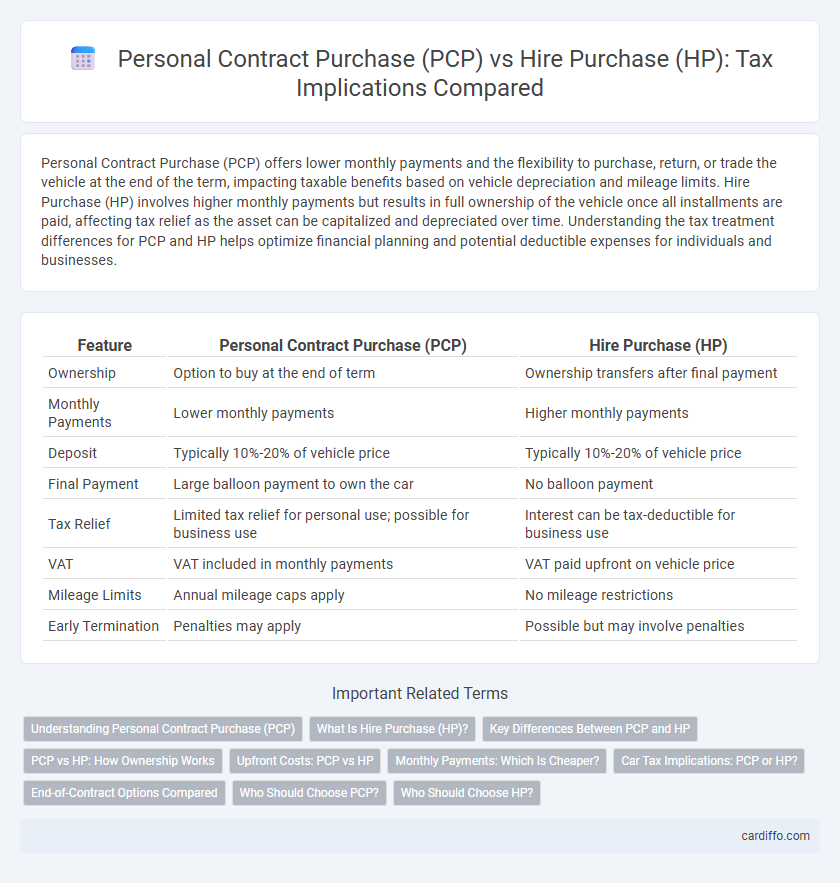 Personal Contract Purchase (PCP) vs Hire Purchase (HP): Tax Implications Compared

Personal Contract Purchase (PCP) offers lower monthly payments and the flexibility to purchase, return, or trade the vehicle at the end of the term, impacting taxable benefits based on vehicle depreciation and mileage limits. Hire Purchase (HP) involves higher monthly payments but results in full ownership of the vehicle once all installments are paid, affecting tax relief as the asset can be capitalized and depreciated over time. Understanding the tax treatment differences for PCP and HP helps optimize financial planning and potential deductible expenses for individuals and businesses.

| Feature | Personal Contract Purchase (PCP) | Hire Purchase (HP) |
|---|---|---|
| Ownership | Option to buy at the end of term | Ownership transfers after final payment |
| Monthly Payments | Lower monthly payments | Higher monthly payments |
| Deposit | Typically 10%-20% of vehicle price | Typically 10%-20% of vehicle price |
| Final Payment | Large balloon payment to own the car | No balloon payment |
| Tax Relief | Limited tax relief for personal use; possible for business use | Interest can be tax-deductible for business use |
| VAT | VAT included in monthly payments | VAT paid upfront on vehicle price |
| Mileage Limits | Annual mileage caps apply | No mileage restrictions |
| Early Termination | Penalties may apply | Possible but may involve penalties |

Important Related Terms

Understanding Personal Contract Purchase (PCP)
What Is Hire Purchase (HP)?
Key Differences Between PCP and HP
PCP vs HP: How Ownership Works
Upfront Costs: PCP vs HP
Monthly Payments: Which Is Cheaper?
Car Tax Implications: PCP or HP?
End-of-Contract Options Compared
Who Should Choose PCP?
Who Should Choose HP?

cardiffo.com