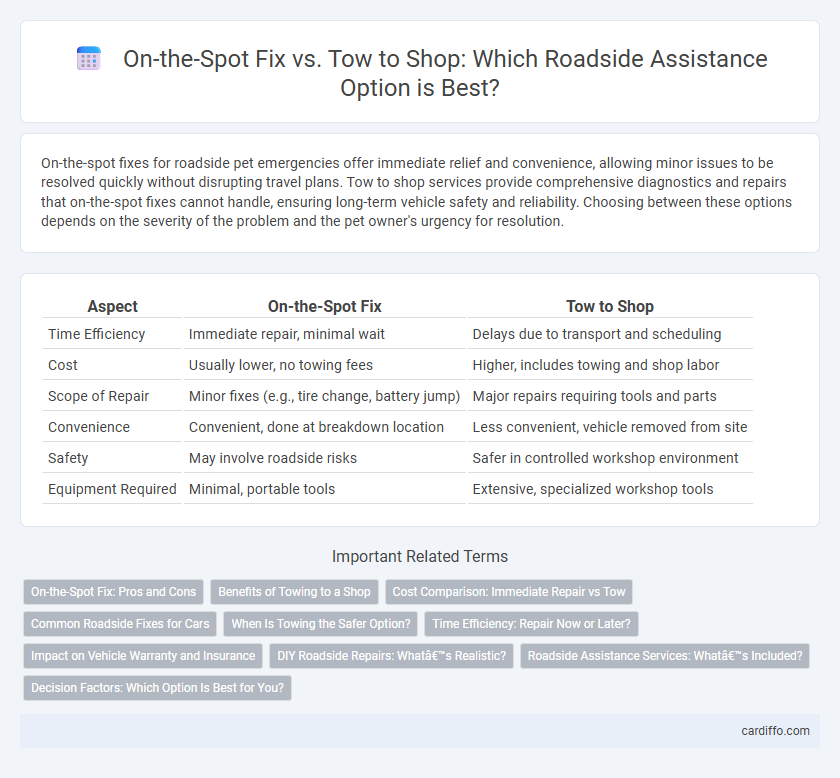 On-the-Spot Fix vs. Tow to Shop: Which Roadside Assistance Option is Best?

On-the-spot fixes for roadside pet emergencies offer immediate relief and convenience, allowing minor issues to be resolved quickly without disrupting travel plans. Tow to shop services provide comprehensive diagnostics and repairs that on-the-spot fixes cannot handle, ensuring long-term vehicle safety and reliability. Choosing between these options depends on the severity of the problem and the pet owner's urgency for resolution.

| Aspect | On-the-Spot Fix | Tow to Shop |
|---|---|---|
| Time Efficiency | Immediate repair, minimal wait | Delays due to transport and scheduling |
| Cost | Usually lower, no towing fees | Higher, includes towing and shop labor |
| Scope of Repair | Minor fixes (e.g., tire change, battery jump) | Major repairs requiring tools and parts |
| Convenience | Convenient, done at breakdown location | Less convenient, vehicle removed from site |
| Safety | May involve roadside risks | Safer in controlled workshop environment |
| Equipment Required | Minimal, portable tools | Extensive, specialized workshop tools |

Important Related Terms

On-the-Spot Fix: Pros and Cons
Benefits of Towing to a Shop
Cost Comparison: Immediate Repair vs Tow
Common Roadside Fixes for Cars
When Is Towing the Safer Option?
Time Efficiency: Repair Now or Later?
Impact on Vehicle Warranty and Insurance
DIY Roadside Repairs: Whatâ€™s Realistic?
Roadside Assistance Services: Whatâ€™s Included?
Decision Factors: Which Option Is Best for You?

cardiffo.com