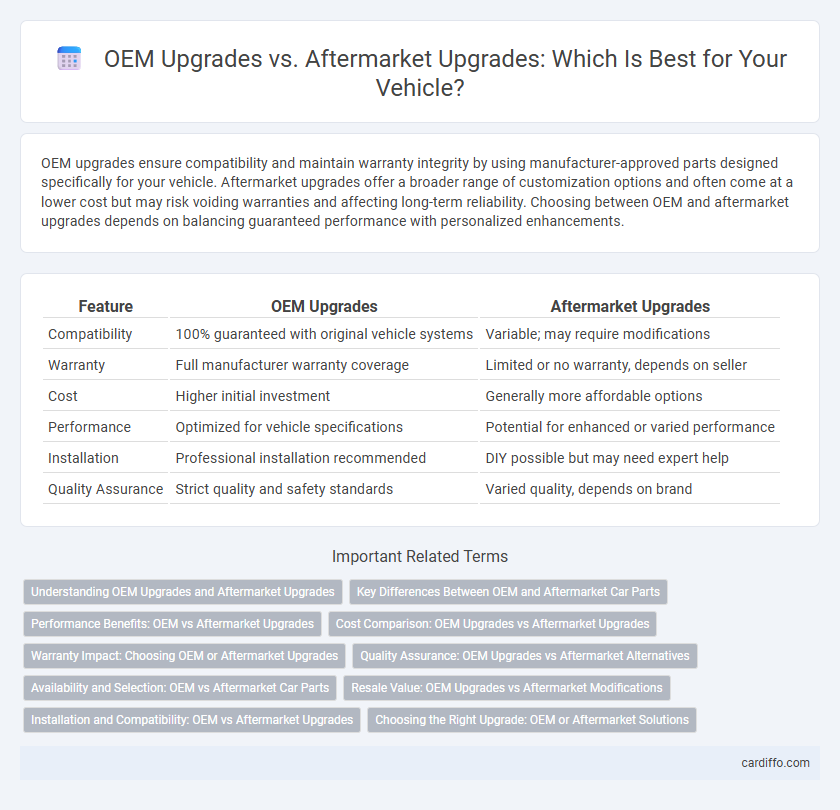 OEM Upgrades vs. Aftermarket Upgrades: Which Is Best for Your Vehicle?

OEM upgrades ensure compatibility and maintain warranty integrity by using manufacturer-approved parts designed specifically for your vehicle. Aftermarket upgrades offer a broader range of customization options and often come at a lower cost but may risk voiding warranties and affecting long-term reliability. Choosing between OEM and aftermarket upgrades depends on balancing guaranteed performance with personalized enhancements.

| Feature | OEM Upgrades | Aftermarket Upgrades |
|---|---|---|
| Compatibility | 100% guaranteed with original vehicle systems | Variable; may require modifications |
| Warranty | Full manufacturer warranty coverage | Limited or no warranty, depends on seller |
| Cost | Higher initial investment | Generally more affordable options |
| Performance | Optimized for vehicle specifications | Potential for enhanced or varied performance |
| Installation | Professional installation recommended | DIY possible but may need expert help |
| Quality Assurance | Strict quality and safety standards | Varied quality, depends on brand |

Important Related Terms

Understanding OEM Upgrades and Aftermarket Upgrades
Key Differences Between OEM and Aftermarket Car Parts
Performance Benefits: OEM vs Aftermarket Upgrades
Cost Comparison: OEM Upgrades vs Aftermarket Upgrades
Warranty Impact: Choosing OEM or Aftermarket Upgrades
Quality Assurance: OEM Upgrades vs Aftermarket Alternatives
Availability and Selection: OEM vs Aftermarket Car Parts
Resale Value: OEM Upgrades vs Aftermarket Modifications
Installation and Compatibility: OEM vs Aftermarket Upgrades
Choosing the Right Upgrade: OEM or Aftermarket Solutions

cardiffo.com