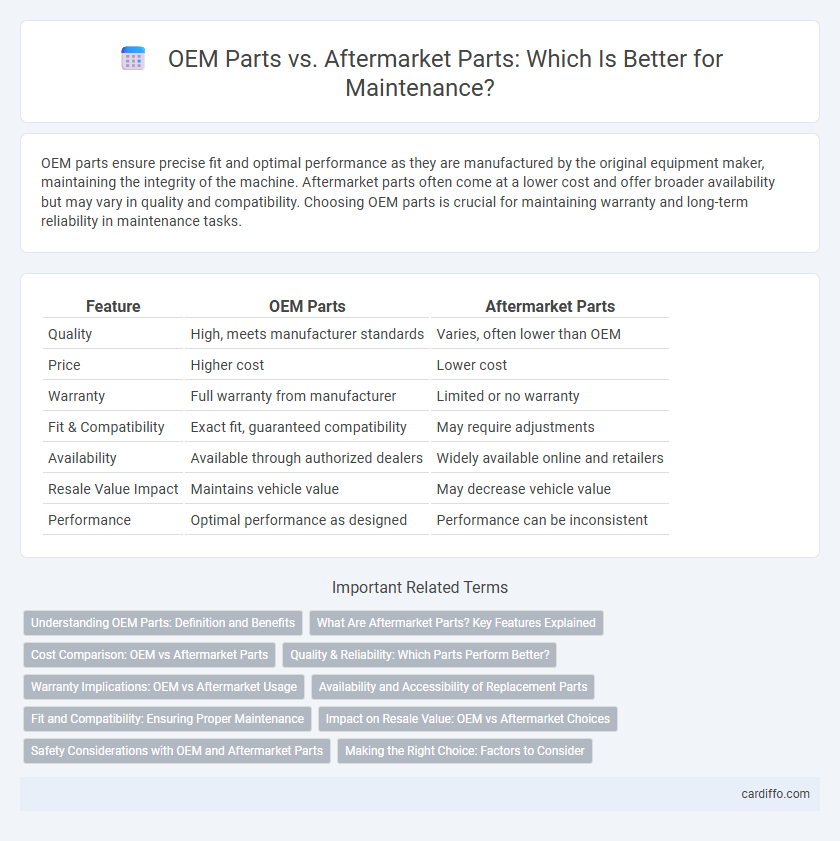 OEM Parts vs. Aftermarket Parts: Which Is Better for Maintenance?

OEM parts ensure precise fit and optimal performance as they are manufactured by the original equipment maker, maintaining the integrity of the machine. Aftermarket parts often come at a lower cost and offer broader availability but may vary in quality and compatibility. Choosing OEM parts is crucial for maintaining warranty and long-term reliability in maintenance tasks.

| Feature | OEM Parts | Aftermarket Parts |
|---|---|---|
| Quality | High, meets manufacturer standards | Varies, often lower than OEM |
| Price | Higher cost | Lower cost |
| Warranty | Full warranty from manufacturer | Limited or no warranty |
| Fit & Compatibility | Exact fit, guaranteed compatibility | May require adjustments |
| Availability | Available through authorized dealers | Widely available online and retailers |
| Resale Value Impact | Maintains vehicle value | May decrease vehicle value |
| Performance | Optimal performance as designed | Performance can be inconsistent |

Important Related Terms

Understanding OEM Parts: Definition and Benefits
What Are Aftermarket Parts? Key Features Explained
Cost Comparison: OEM vs Aftermarket Parts
Quality & Reliability: Which Parts Perform Better?
Warranty Implications: OEM vs Aftermarket Usage
Availability and Accessibility of Replacement Parts
Fit and Compatibility: Ensuring Proper Maintenance
Impact on Resale Value: OEM vs Aftermarket Choices
Safety Considerations with OEM and Aftermarket Parts
Making the Right Choice: Factors to Consider

cardiffo.com