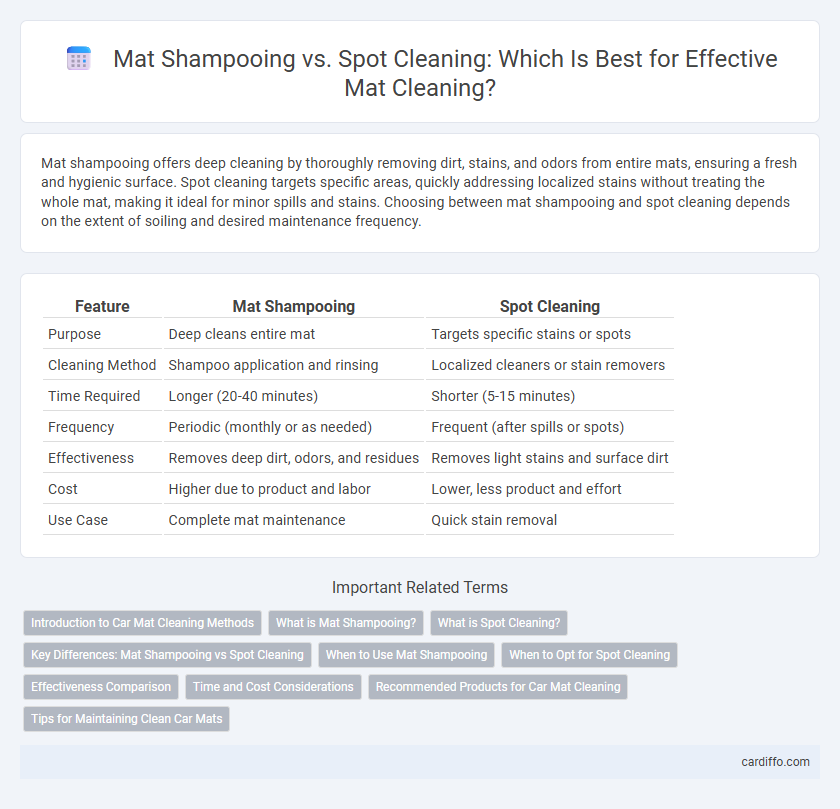 Mat Shampooing vs. Spot Cleaning: Which Is Best for Effective Mat Cleaning?

Mat shampooing offers deep cleaning by thoroughly removing dirt, stains, and odors from entire mats, ensuring a fresh and hygienic surface. Spot cleaning targets specific areas, quickly addressing localized stains without treating the whole mat, making it ideal for minor spills and stains. Choosing between mat shampooing and spot cleaning depends on the extent of soiling and desired maintenance frequency.

| Feature | Mat Shampooing | Spot Cleaning |
|---|---|---|
| Purpose | Deep cleans entire mat | Targets specific stains or spots |
| Cleaning Method | Shampoo application and rinsing | Localized cleaners or stain removers |
| Time Required | Longer (20-40 minutes) | Shorter (5-15 minutes) |
| Frequency | Periodic (monthly or as needed) | Frequent (after spills or spots) |
| Effectiveness | Removes deep dirt, odors, and residues | Removes light stains and surface dirt |
| Cost | Higher due to product and labor | Lower, less product and effort |
| Use Case | Complete mat maintenance | Quick stain removal |

Important Related Terms

Introduction to Car Mat Cleaning Methods
What is Mat Shampooing?
What is Spot Cleaning?
Key Differences: Mat Shampooing vs Spot Cleaning
When to Use Mat Shampooing
When to Opt for Spot Cleaning
Effectiveness Comparison
Time and Cost Considerations
Recommended Products for Car Mat Cleaning
Tips for Maintaining Clean Car Mats

cardiffo.com