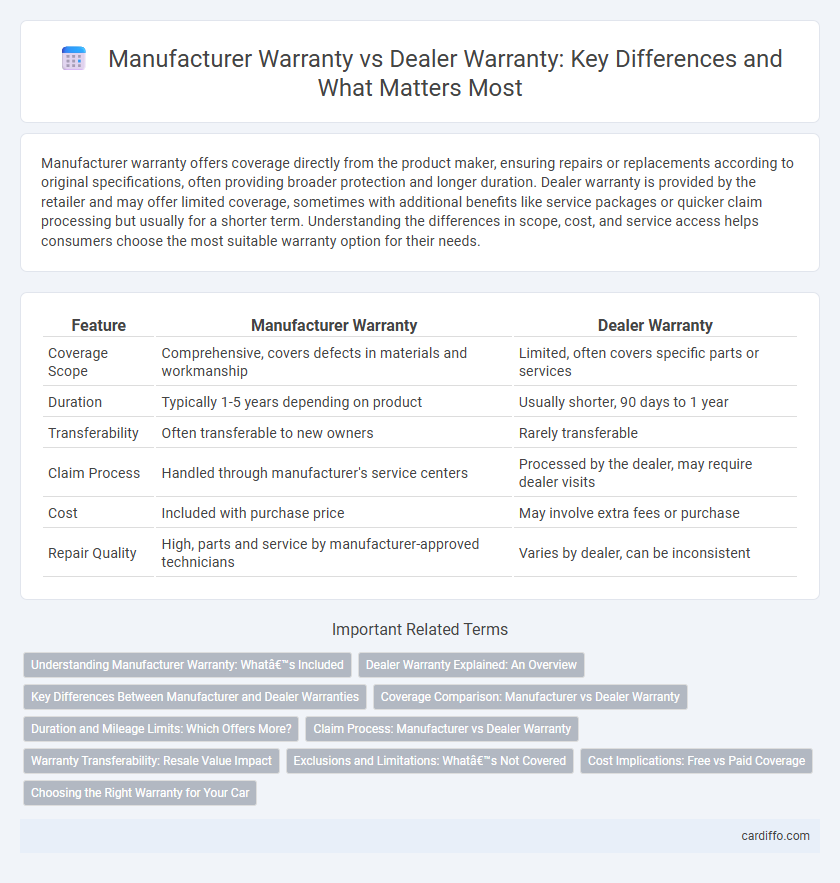 Manufacturer Warranty vs Dealer Warranty: Key Differences and What Matters Most

Manufacturer warranty offers coverage directly from the product maker, ensuring repairs or replacements according to original specifications, often providing broader protection and longer duration. Dealer warranty is provided by the retailer and may offer limited coverage, sometimes with additional benefits like service packages or quicker claim processing but usually for a shorter term. Understanding the differences in scope, cost, and service access helps consumers choose the most suitable warranty option for their needs.

| Feature | Manufacturer Warranty | Dealer Warranty |
|---|---|---|
| Coverage Scope | Comprehensive, covers defects in materials and workmanship | Limited, often covers specific parts or services |
| Duration | Typically 1-5 years depending on product | Usually shorter, 90 days to 1 year |
| Transferability | Often transferable to new owners | Rarely transferable |
| Claim Process | Handled through manufacturer's service centers | Processed by the dealer, may require dealer visits |
| Cost | Included with purchase price | May involve extra fees or purchase |
| Repair Quality | High, parts and service by manufacturer-approved technicians | Varies by dealer, can be inconsistent |

Important Related Terms

Understanding Manufacturer Warranty: Whatâ€™s Included
Dealer Warranty Explained: An Overview
Key Differences Between Manufacturer and Dealer Warranties
Coverage Comparison: Manufacturer vs Dealer Warranty
Duration and Mileage Limits: Which Offers More?
Claim Process: Manufacturer vs Dealer Warranty
Warranty Transferability: Resale Value Impact
Exclusions and Limitations: Whatâ€™s Not Covered
Cost Implications: Free vs Paid Coverage
Choosing the Right Warranty for Your Car

cardiffo.com