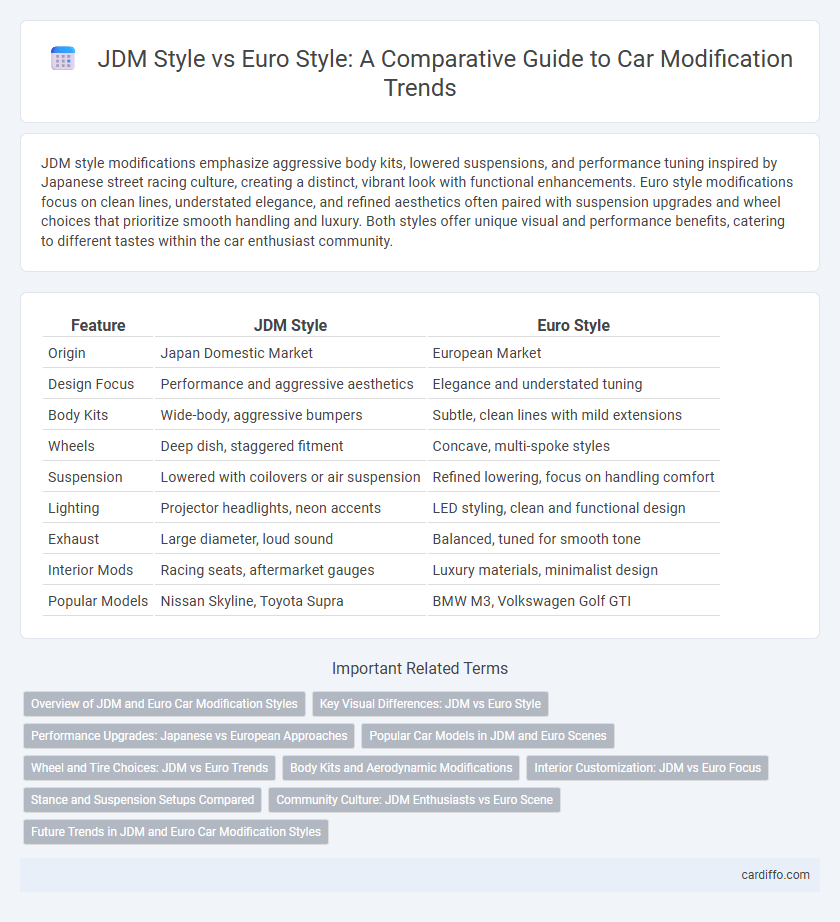 JDM Style vs Euro Style: A Comparative Guide to Car Modification Trends

JDM style modifications emphasize aggressive body kits, lowered suspensions, and performance tuning inspired by Japanese street racing culture, creating a distinct, vibrant look with functional enhancements. Euro style modifications focus on clean lines, understated elegance, and refined aesthetics often paired with suspension upgrades and wheel choices that prioritize smooth handling and luxury. Both styles offer unique visual and performance benefits, catering to different tastes within the car enthusiast community.

| Feature | JDM Style | Euro Style |
|---|---|---|
| Origin | Japan Domestic Market | European Market |
| Design Focus | Performance and aggressive aesthetics | Elegance and understated tuning |
| Body Kits | Wide-body, aggressive bumpers | Subtle, clean lines with mild extensions |
| Wheels | Deep dish, staggered fitment | Concave, multi-spoke styles |
| Suspension | Lowered with coilovers or air suspension | Refined lowering, focus on handling comfort |
| Lighting | Projector headlights, neon accents | LED styling, clean and functional design |
| Exhaust | Large diameter, loud sound | Balanced, tuned for smooth tone |
| Interior Mods | Racing seats, aftermarket gauges | Luxury materials, minimalist design |
| Popular Models | Nissan Skyline, Toyota Supra | BMW M3, Volkswagen Golf GTI |

Important Related Terms

Overview of JDM and Euro Car Modification Styles
Key Visual Differences: JDM vs Euro Style
Performance Upgrades: Japanese vs European Approaches
Popular Car Models in JDM and Euro Scenes
Wheel and Tire Choices: JDM vs Euro Trends
Body Kits and Aerodynamic Modifications
Interior Customization: JDM vs Euro Focus
Stance and Suspension Setups Compared
Community Culture: JDM Enthusiasts vs Euro Scene
Future Trends in JDM and Euro Car Modification Styles

cardiffo.com