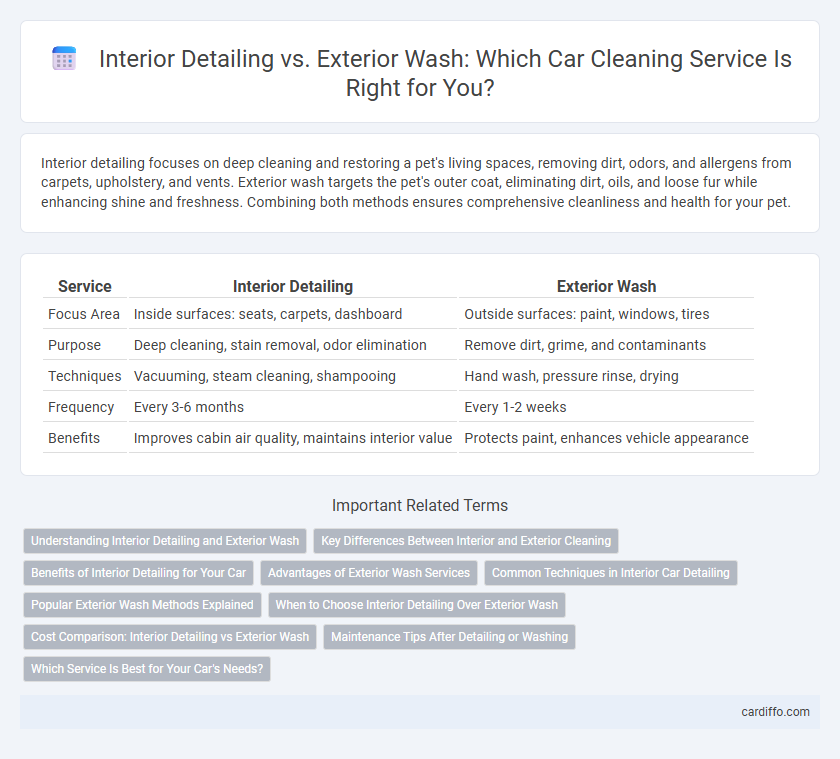 Interior Detailing vs. Exterior Wash: Which Car Cleaning Service Is Right for You?

Interior detailing focuses on deep cleaning and restoring a pet's living spaces, removing dirt, odors, and allergens from carpets, upholstery, and vents. Exterior wash targets the pet's outer coat, eliminating dirt, oils, and loose fur while enhancing shine and freshness. Combining both methods ensures comprehensive cleanliness and health for your pet.

| Service | Interior Detailing | Exterior Wash |
|---|---|---|
| Focus Area | Inside surfaces: seats, carpets, dashboard | Outside surfaces: paint, windows, tires |
| Purpose | Deep cleaning, stain removal, odor elimination | Remove dirt, grime, and contaminants |
| Techniques | Vacuuming, steam cleaning, shampooing | Hand wash, pressure rinse, drying |
| Frequency | Every 3-6 months | Every 1-2 weeks |
| Benefits | Improves cabin air quality, maintains interior value | Protects paint, enhances vehicle appearance |

Important Related Terms

Understanding Interior Detailing and Exterior Wash
Key Differences Between Interior and Exterior Cleaning
Benefits of Interior Detailing for Your Car
Advantages of Exterior Wash Services
Common Techniques in Interior Car Detailing
Popular Exterior Wash Methods Explained
When to Choose Interior Detailing Over Exterior Wash
Cost Comparison: Interior Detailing vs Exterior Wash
Maintenance Tips After Detailing or Washing
Which Service Is Best for Your Car's Needs?

cardiffo.com