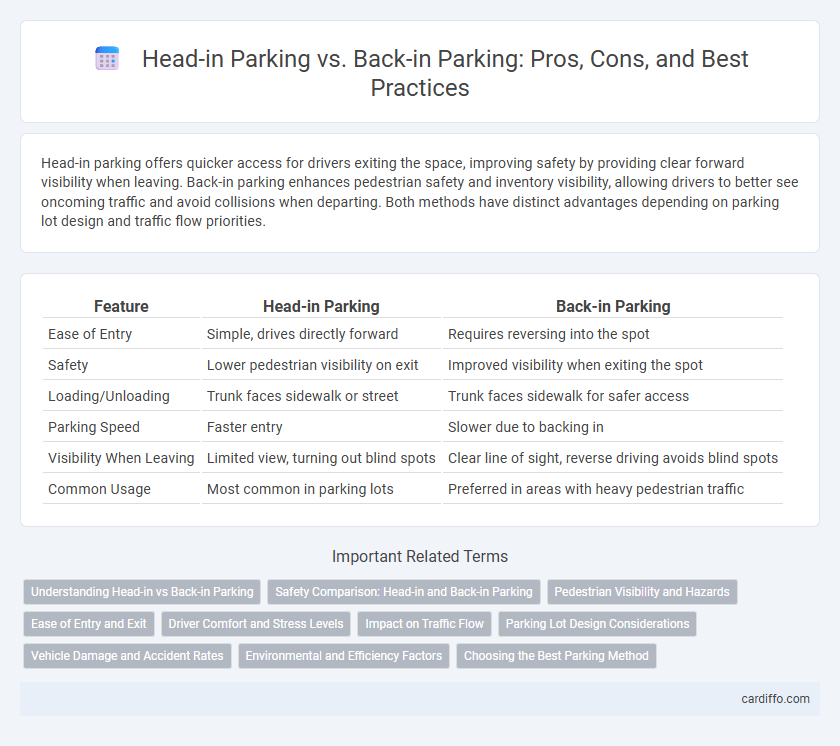 Head-in Parking vs. Back-in Parking: Pros, Cons, and Best Practices

Head-in parking offers quicker access for drivers exiting the space, improving safety by providing clear forward visibility when leaving. Back-in parking enhances pedestrian safety and inventory visibility, allowing drivers to better see oncoming traffic and avoid collisions when departing. Both methods have distinct advantages depending on parking lot design and traffic flow priorities.

| Feature | Head-in Parking | Back-in Parking |
|---|---|---|
| Ease of Entry | Simple, drives directly forward | Requires reversing into the spot |
| Safety | Lower pedestrian visibility on exit | Improved visibility when exiting the spot |
| Loading/Unloading | Trunk faces sidewalk or street | Trunk faces sidewalk for safer access |
| Parking Speed | Faster entry | Slower due to backing in |
| Visibility When Leaving | Limited view, turning out blind spots | Clear line of sight, reverse driving avoids blind spots |
| Common Usage | Most common in parking lots | Preferred in areas with heavy pedestrian traffic |

Important Related Terms

Understanding Head-in vs Back-in Parking
Safety Comparison: Head-in and Back-in Parking
Pedestrian Visibility and Hazards
Ease of Entry and Exit
Driver Comfort and Stress Levels
Impact on Traffic Flow
Parking Lot Design Considerations
Vehicle Damage and Accident Rates
Environmental and Efficiency Factors
Choosing the Best Parking Method

cardiffo.com