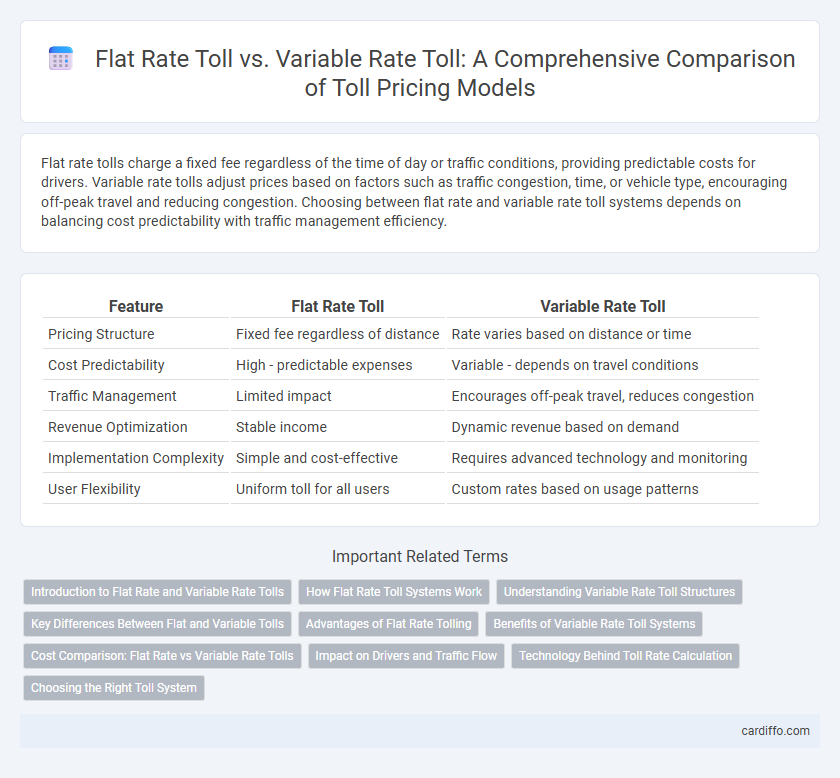 Flat Rate Toll vs. Variable Rate Toll: A Comprehensive Comparison of Toll Pricing Models

Flat rate tolls charge a fixed fee regardless of the time of day or traffic conditions, providing predictable costs for drivers. Variable rate tolls adjust prices based on factors such as traffic congestion, time, or vehicle type, encouraging off-peak travel and reducing congestion. Choosing between flat rate and variable rate toll systems depends on balancing cost predictability with traffic management efficiency.

| Feature | Flat Rate Toll | Variable Rate Toll |
|---|---|---|
| Pricing Structure | Fixed fee regardless of distance | Rate varies based on distance or time |
| Cost Predictability | High - predictable expenses | Variable - depends on travel conditions |
| Traffic Management | Limited impact | Encourages off-peak travel, reduces congestion |
| Revenue Optimization | Stable income | Dynamic revenue based on demand |
| Implementation Complexity | Simple and cost-effective | Requires advanced technology and monitoring |
| User Flexibility | Uniform toll for all users | Custom rates based on usage patterns |

Important Related Terms

Introduction to Flat Rate and Variable Rate Tolls
How Flat Rate Toll Systems Work
Understanding Variable Rate Toll Structures
Key Differences Between Flat and Variable Tolls
Advantages of Flat Rate Tolling
Benefits of Variable Rate Toll Systems
Cost Comparison: Flat Rate vs Variable Rate Tolls
Impact on Drivers and Traffic Flow
Technology Behind Toll Rate Calculation
Choosing the Right Toll System

cardiffo.com