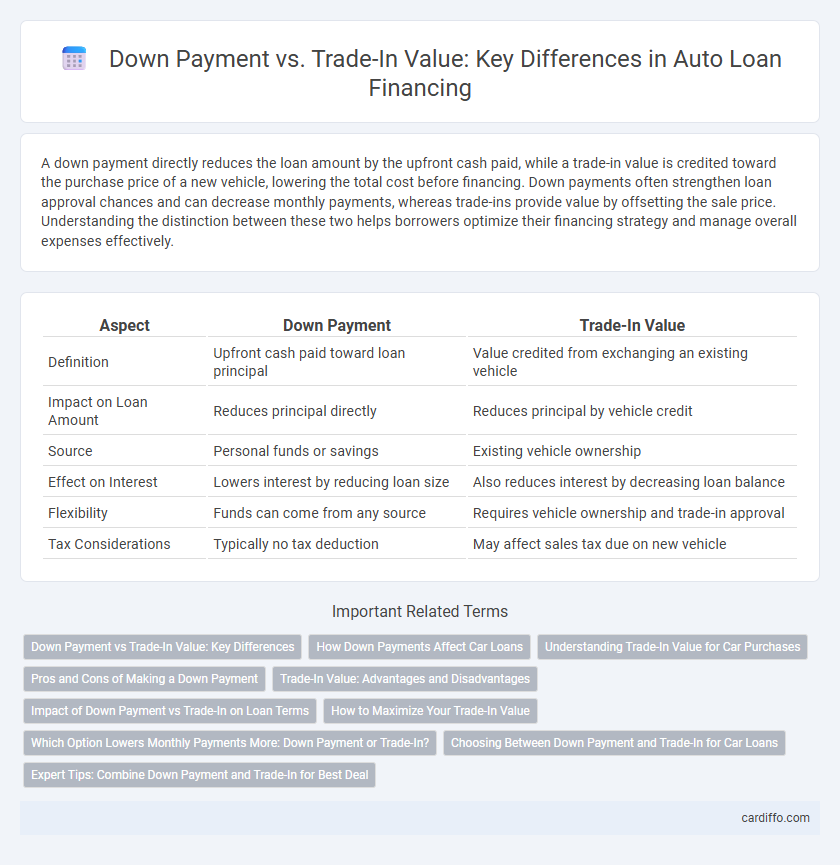 Down Payment vs. Trade-In Value: Key Differences in Auto Loan Financing

A down payment directly reduces the loan amount by the upfront cash paid, while a trade-in value is credited toward the purchase price of a new vehicle, lowering the total cost before financing. Down payments often strengthen loan approval chances and can decrease monthly payments, whereas trade-ins provide value by offsetting the sale price. Understanding the distinction between these two helps borrowers optimize their financing strategy and manage overall expenses effectively.

| Aspect | Down Payment | Trade-In Value |
|---|---|---|
| Definition | Upfront cash paid toward loan principal | Value credited from exchanging an existing vehicle |
| Impact on Loan Amount | Reduces principal directly | Reduces principal by vehicle credit |
| Source | Personal funds or savings | Existing vehicle ownership |
| Effect on Interest | Lowers interest by reducing loan size | Also reduces interest by decreasing loan balance |
| Flexibility | Funds can come from any source | Requires vehicle ownership and trade-in approval |
| Tax Considerations | Typically no tax deduction | May affect sales tax due on new vehicle |

Important Related Terms

Down Payment vs Trade-In Value: Key Differences
How Down Payments Affect Car Loans
Understanding Trade-In Value for Car Purchases
Pros and Cons of Making a Down Payment
Trade-In Value: Advantages and Disadvantages
Impact of Down Payment vs Trade-In on Loan Terms
How to Maximize Your Trade-In Value
Which Option Lowers Monthly Payments More: Down Payment or Trade-In?
Choosing Between Down Payment and Trade-In for Car Loans
Expert Tips: Combine Down Payment and Trade-In for Best Deal

cardiffo.com