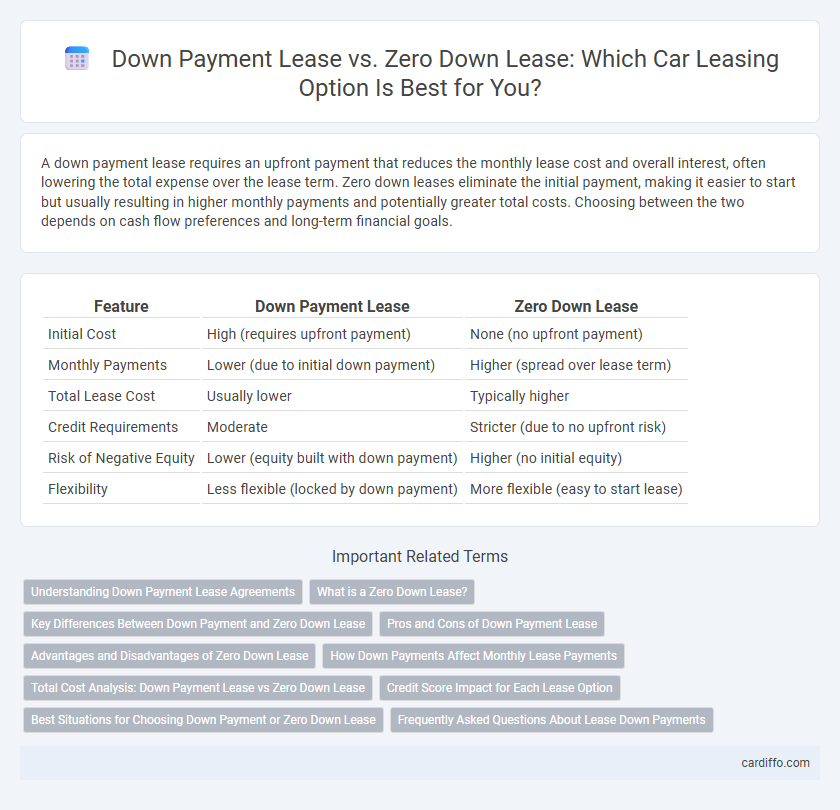 Down Payment Lease vs. Zero Down Lease: Which Car Leasing Option Is Best for You?

A down payment lease requires an upfront payment that reduces the monthly lease cost and overall interest, often lowering the total expense over the lease term. Zero down leases eliminate the initial payment, making it easier to start but usually resulting in higher monthly payments and potentially greater total costs. Choosing between the two depends on cash flow preferences and long-term financial goals.

| Feature | Down Payment Lease | Zero Down Lease |
|---|---|---|
| Initial Cost | High (requires upfront payment) | None (no upfront payment) |
| Monthly Payments | Lower (due to initial down payment) | Higher (spread over lease term) |
| Total Lease Cost | Usually lower | Typically higher |
| Credit Requirements | Moderate | Stricter (due to no upfront risk) |
| Risk of Negative Equity | Lower (equity built with down payment) | Higher (no initial equity) |
| Flexibility | Less flexible (locked by down payment) | More flexible (easy to start lease) |

Important Related Terms

Understanding Down Payment Lease Agreements

What is a Zero Down Lease?

Key Differences Between Down Payment and Zero Down Lease

Pros and Cons of Down Payment Lease

Advantages and Disadvantages of Zero Down Lease

How Down Payments Affect Monthly Lease Payments

Total Cost Analysis: Down Payment Lease vs Zero Down Lease

Credit Score Impact for Each Lease Option

Best Situations for Choosing Down Payment or Zero Down Lease

Frequently Asked Questions About Lease Down Payments

cardiffo.com