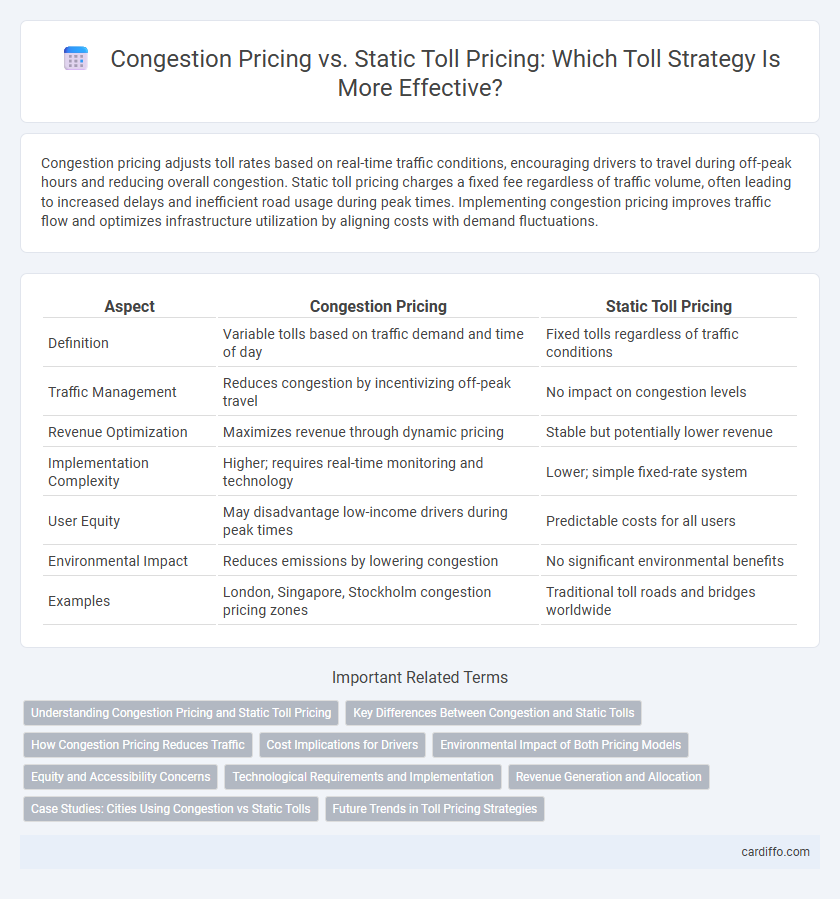 Congestion Pricing vs. Static Toll Pricing: Which Toll Strategy Is More Effective?

Congestion pricing adjusts toll rates based on real-time traffic conditions, encouraging drivers to travel during off-peak hours and reducing overall congestion. Static toll pricing charges a fixed fee regardless of traffic volume, often leading to increased delays and inefficient road usage during peak times. Implementing congestion pricing improves traffic flow and optimizes infrastructure utilization by aligning costs with demand fluctuations.

| Aspect | Congestion Pricing | Static Toll Pricing |
|---|---|---|
| Definition | Variable tolls based on traffic demand and time of day | Fixed tolls regardless of traffic conditions |
| Traffic Management | Reduces congestion by incentivizing off-peak travel | No impact on congestion levels |
| Revenue Optimization | Maximizes revenue through dynamic pricing | Stable but potentially lower revenue |
| Implementation Complexity | Higher; requires real-time monitoring and technology | Lower; simple fixed-rate system |
| User Equity | May disadvantage low-income drivers during peak times | Predictable costs for all users |
| Environmental Impact | Reduces emissions by lowering congestion | No significant environmental benefits |
| Examples | London, Singapore, Stockholm congestion pricing zones | Traditional toll roads and bridges worldwide |

Important Related Terms

Understanding Congestion Pricing and Static Toll Pricing
Key Differences Between Congestion and Static Tolls
How Congestion Pricing Reduces Traffic
Cost Implications for Drivers
Environmental Impact of Both Pricing Models
Equity and Accessibility Concerns
Technological Requirements and Implementation
Revenue Generation and Allocation
Case Studies: Cities Using Congestion vs Static Tolls
Future Trends in Toll Pricing Strategies

cardiffo.com