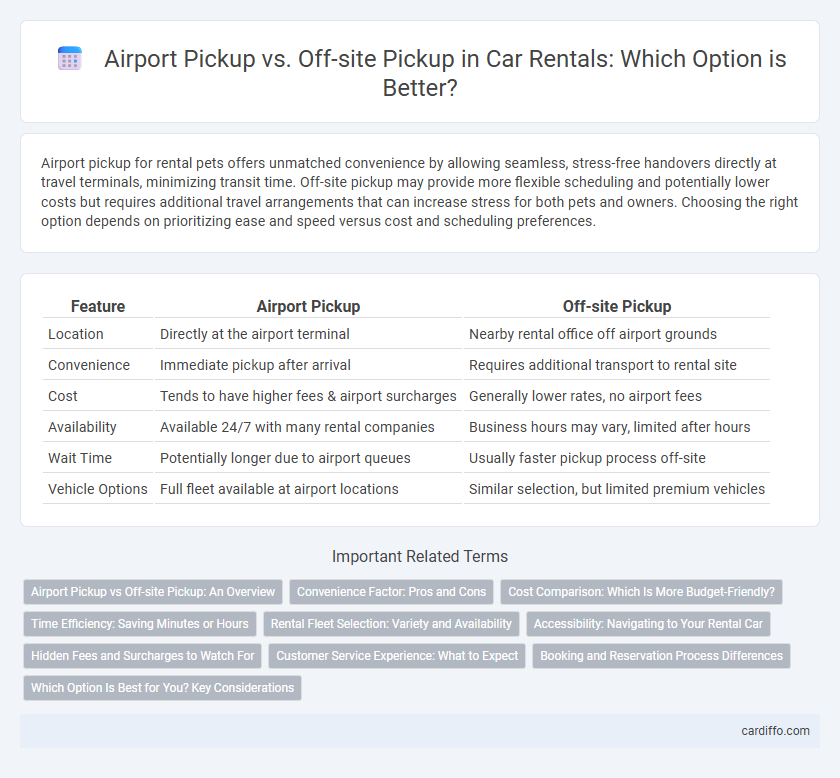 Airport Pickup vs. Off-site Pickup in Car Rentals: Which Option is Better?

Airport pickup for rental pets offers unmatched convenience by allowing seamless, stress-free handovers directly at travel terminals, minimizing transit time. Off-site pickup may provide more flexible scheduling and potentially lower costs but requires additional travel arrangements that can increase stress for both pets and owners. Choosing the right option depends on prioritizing ease and speed versus cost and scheduling preferences.

| Feature | Airport Pickup | Off-site Pickup |
|---|---|---|
| Location | Directly at the airport terminal | Nearby rental office off airport grounds |
| Convenience | Immediate pickup after arrival | Requires additional transport to rental site |
| Cost | Tends to have higher fees & airport surcharges | Generally lower rates, no airport fees |
| Availability | Available 24/7 with many rental companies | Business hours may vary, limited after hours |
| Wait Time | Potentially longer due to airport queues | Usually faster pickup process off-site |
| Vehicle Options | Full fleet available at airport locations | Similar selection, but limited premium vehicles |

Important Related Terms

Airport Pickup vs Off-site Pickup: An Overview
Convenience Factor: Pros and Cons
Cost Comparison: Which Is More Budget-Friendly?
Time Efficiency: Saving Minutes or Hours
Rental Fleet Selection: Variety and Availability
Accessibility: Navigating to Your Rental Car
Hidden Fees and Surcharges to Watch For
Customer Service Experience: What to Expect
Booking and Reservation Process Differences
Which Option Is Best for You? Key Considerations

cardiffo.com