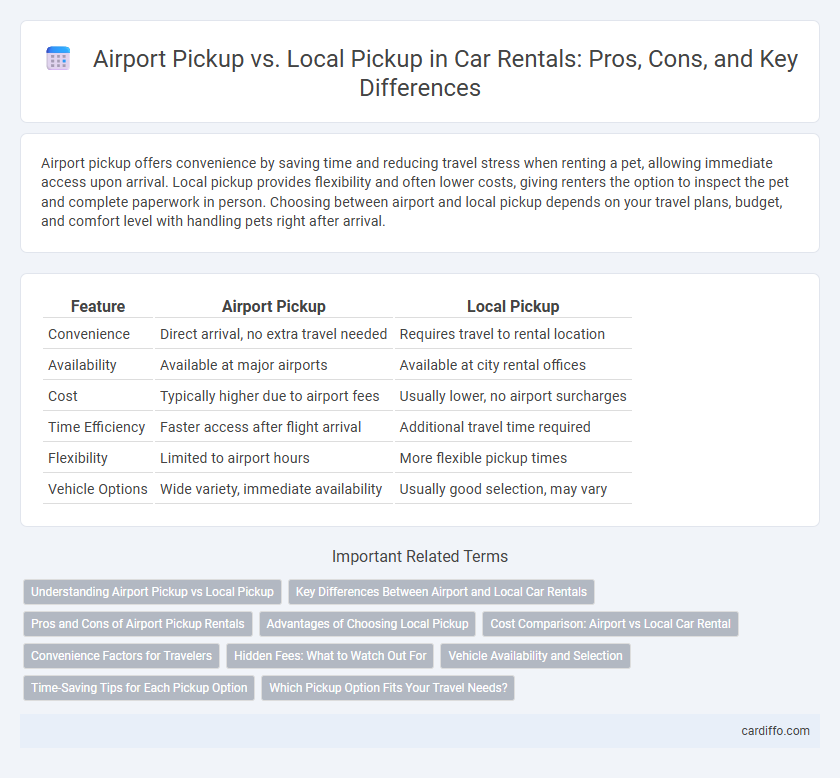 Airport Pickup vs. Local Pickup in Car Rentals: Pros, Cons, and Key Differences

Airport pickup offers convenience by saving time and reducing travel stress when renting a pet, allowing immediate access upon arrival. Local pickup provides flexibility and often lower costs, giving renters the option to inspect the pet and complete paperwork in person. Choosing between airport and local pickup depends on your travel plans, budget, and comfort level with handling pets right after arrival.

| Feature | Airport Pickup | Local Pickup |
|---|---|---|
| Convenience | Direct arrival, no extra travel needed | Requires travel to rental location |
| Availability | Available at major airports | Available at city rental offices |
| Cost | Typically higher due to airport fees | Usually lower, no airport surcharges |
| Time Efficiency | Faster access after flight arrival | Additional travel time required |
| Flexibility | Limited to airport hours | More flexible pickup times |
| Vehicle Options | Wide variety, immediate availability | Usually good selection, may vary |

Important Related Terms

Understanding Airport Pickup vs Local Pickup

Key Differences Between Airport and Local Car Rentals

Pros and Cons of Airport Pickup Rentals

Advantages of Choosing Local Pickup

Cost Comparison: Airport vs Local Car Rental

Convenience Factors for Travelers

Hidden Fees: What to Watch Out For

Vehicle Availability and Selection

Time-Saving Tips for Each Pickup Option

Which Pickup Option Fits Your Travel Needs?

cardiffo.com