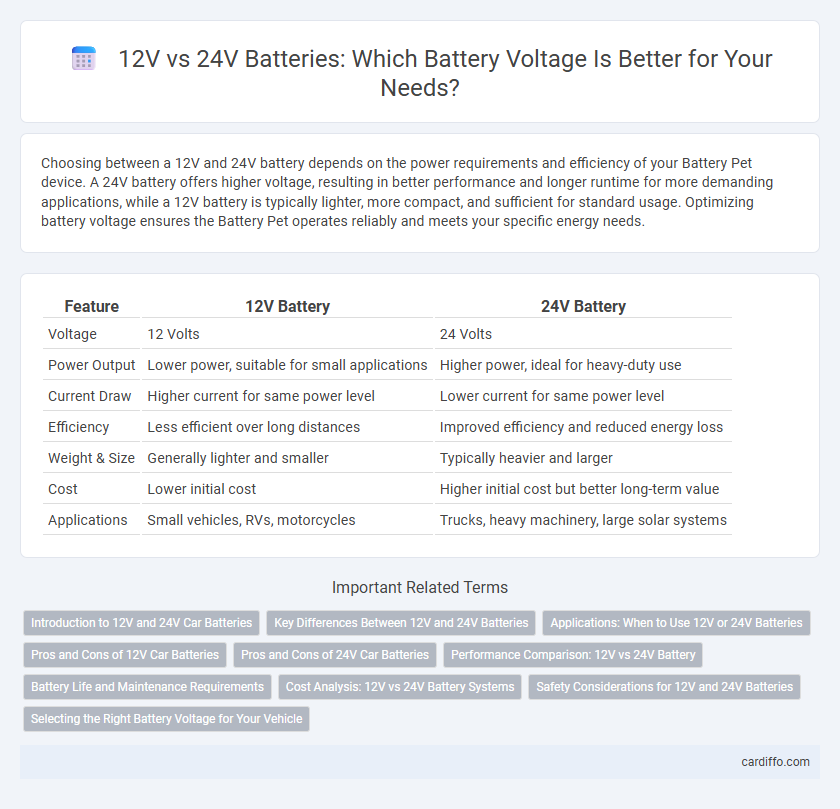 12V vs 24V Batteries: Which Battery Voltage Is Better for Your Needs?

Choosing between a 12V and 24V battery depends on the power requirements and efficiency of your Battery Pet device. A 24V battery offers higher voltage, resulting in better performance and longer runtime for more demanding applications, while a 12V battery is typically lighter, more compact, and sufficient for standard usage. Optimizing battery voltage ensures the Battery Pet operates reliably and meets your specific energy needs.

| Feature | 12V Battery | 24V Battery |
|---|---|---|
| Voltage | 12 Volts | 24 Volts |
| Power Output | Lower power, suitable for small applications | Higher power, ideal for heavy-duty use |
| Current Draw | Higher current for same power level | Lower current for same power level |
| Efficiency | Less efficient over long distances | Improved efficiency and reduced energy loss |
| Weight & Size | Generally lighter and smaller | Typically heavier and larger |
| Cost | Lower initial cost | Higher initial cost but better long-term value |
| Applications | Small vehicles, RVs, motorcycles | Trucks, heavy machinery, large solar systems |

Important Related Terms

Introduction to 12V and 24V Car Batteries
Key Differences Between 12V and 24V Batteries
Applications: When to Use 12V or 24V Batteries
Pros and Cons of 12V Car Batteries
Pros and Cons of 24V Car Batteries
Performance Comparison: 12V vs 24V Battery
Battery Life and Maintenance Requirements
Cost Analysis: 12V vs 24V Battery Systems
Safety Considerations for 12V and 24V Batteries
Selecting the Right Battery Voltage for Your Vehicle

cardiffo.com