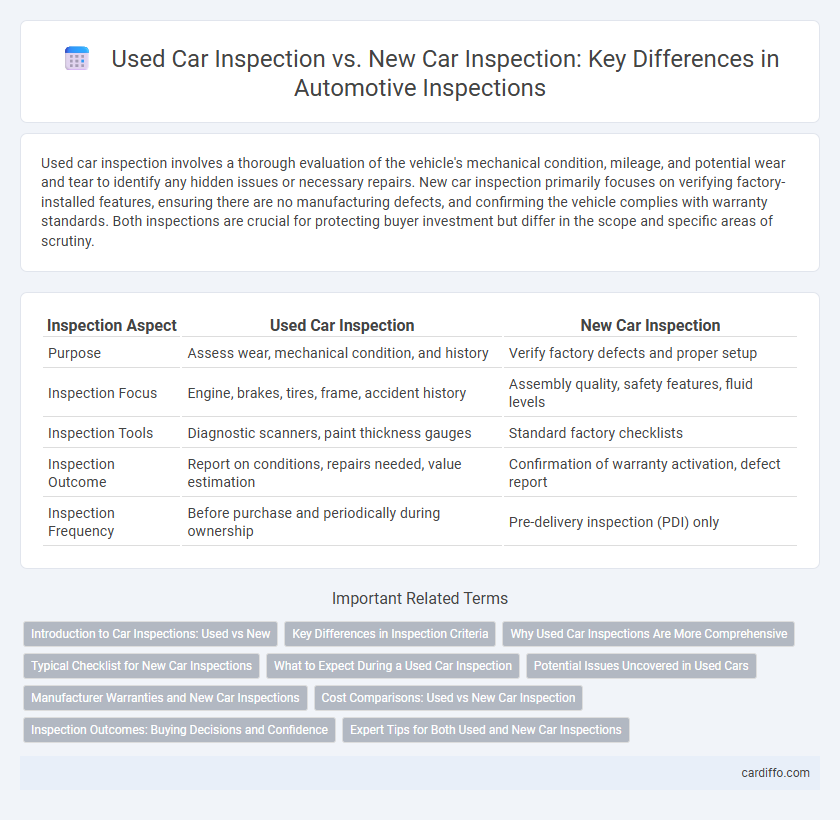 Used Car Inspection vs. New Car Inspection: Key Differences in Automotive Inspections

Used car inspection involves a thorough evaluation of the vehicle's mechanical condition, mileage, and potential wear and tear to identify any hidden issues or necessary repairs. New car inspection primarily focuses on verifying factory-installed features, ensuring there are no manufacturing defects, and confirming the vehicle complies with warranty standards. Both inspections are crucial for protecting buyer investment but differ in the scope and specific areas of scrutiny.

| Inspection Aspect | Used Car Inspection | New Car Inspection |
|---|---|---|
| Purpose | Assess wear, mechanical condition, and history | Verify factory defects and proper setup |
| Inspection Focus | Engine, brakes, tires, frame, accident history | Assembly quality, safety features, fluid levels |
| Inspection Tools | Diagnostic scanners, paint thickness gauges | Standard factory checklists |
| Inspection Outcome | Report on conditions, repairs needed, value estimation | Confirmation of warranty activation, defect report |
| Inspection Frequency | Before purchase and periodically during ownership | Pre-delivery inspection (PDI) only |

Important Related Terms

Introduction to Car Inspections: Used vs New
Key Differences in Inspection Criteria
Why Used Car Inspections Are More Comprehensive
Typical Checklist for New Car Inspections
What to Expect During a Used Car Inspection
Potential Issues Uncovered in Used Cars
Manufacturer Warranties and New Car Inspections
Cost Comparisons: Used vs New Car Inspection
Inspection Outcomes: Buying Decisions and Confidence
Expert Tips for Both Used and New Car Inspections

cardiffo.com