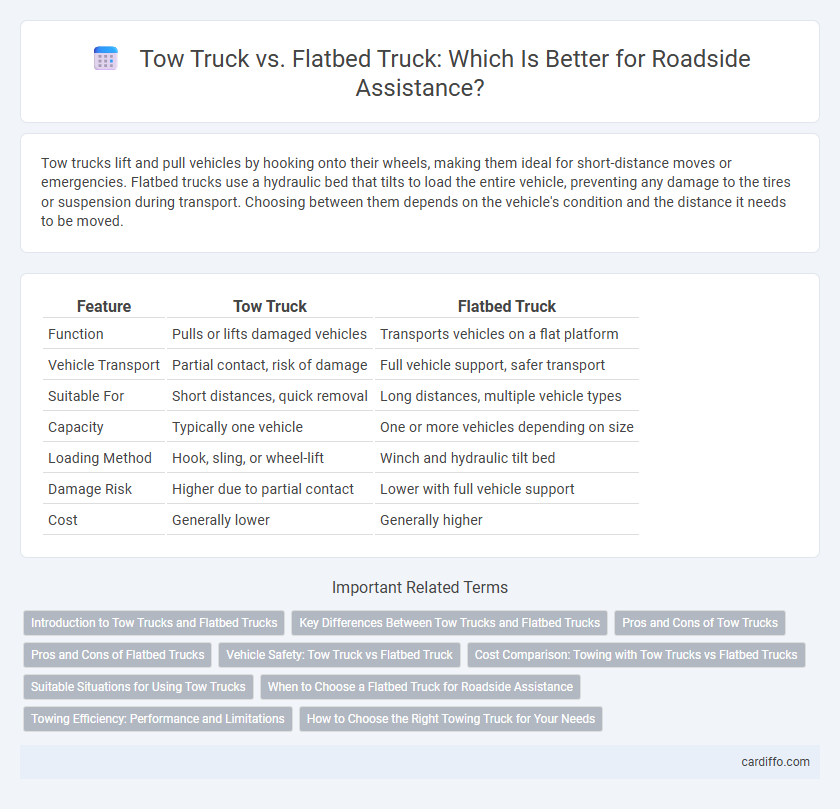 Tow Truck vs. Flatbed Truck: Which Is Better for Roadside Assistance?

Tow trucks lift and pull vehicles by hooking onto their wheels, making them ideal for short-distance moves or emergencies. Flatbed trucks use a hydraulic bed that tilts to load the entire vehicle, preventing any damage to the tires or suspension during transport. Choosing between them depends on the vehicle's condition and the distance it needs to be moved.

| Feature | Tow Truck | Flatbed Truck |
|---|---|---|
| Function | Pulls or lifts damaged vehicles | Transports vehicles on a flat platform |
| Vehicle Transport | Partial contact, risk of damage | Full vehicle support, safer transport |
| Suitable For | Short distances, quick removal | Long distances, multiple vehicle types |
| Capacity | Typically one vehicle | One or more vehicles depending on size |
| Loading Method | Hook, sling, or wheel-lift | Winch and hydraulic tilt bed |
| Damage Risk | Higher due to partial contact | Lower with full vehicle support |
| Cost | Generally lower | Generally higher |

Important Related Terms

Introduction to Tow Trucks and Flatbed Trucks
Key Differences Between Tow Trucks and Flatbed Trucks
Pros and Cons of Tow Trucks
Pros and Cons of Flatbed Trucks
Vehicle Safety: Tow Truck vs Flatbed Truck
Cost Comparison: Towing with Tow Trucks vs Flatbed Trucks
Suitable Situations for Using Tow Trucks
When to Choose a Flatbed Truck for Roadside Assistance
Towing Efficiency: Performance and Limitations
How to Choose the Right Towing Truck for Your Needs

cardiffo.com