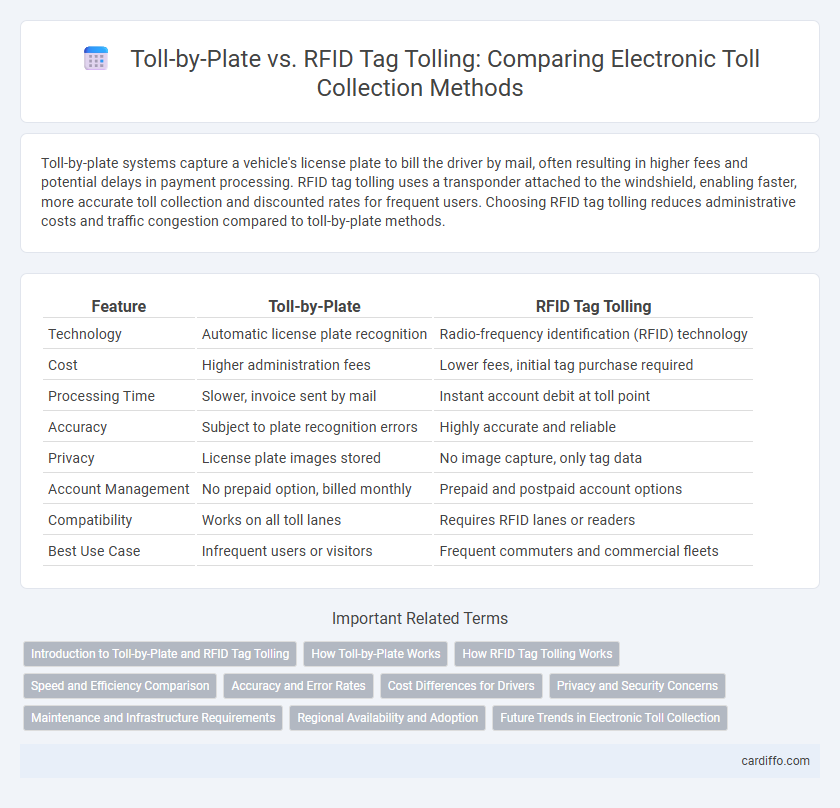 Toll-by-Plate vs. RFID Tag Tolling: Comparing Electronic Toll Collection Methods

Toll-by-plate systems capture a vehicle's license plate to bill the driver by mail, often resulting in higher fees and potential delays in payment processing. RFID tag tolling uses a transponder attached to the windshield, enabling faster, more accurate toll collection and discounted rates for frequent users. Choosing RFID tag tolling reduces administrative costs and traffic congestion compared to toll-by-plate methods.

| Feature | Toll-by-Plate | RFID Tag Tolling |
|---|---|---|
| Technology | Automatic license plate recognition | Radio-frequency identification (RFID) technology |
| Cost | Higher administration fees | Lower fees, initial tag purchase required |
| Processing Time | Slower, invoice sent by mail | Instant account debit at toll point |
| Accuracy | Subject to plate recognition errors | Highly accurate and reliable |
| Privacy | License plate images stored | No image capture, only tag data |
| Account Management | No prepaid option, billed monthly | Prepaid and postpaid account options |
| Compatibility | Works on all toll lanes | Requires RFID lanes or readers |
| Best Use Case | Infrequent users or visitors | Frequent commuters and commercial fleets |

Important Related Terms

Introduction to Toll-by-Plate and RFID Tag Tolling
How Toll-by-Plate Works
How RFID Tag Tolling Works
Speed and Efficiency Comparison
Accuracy and Error Rates
Cost Differences for Drivers
Privacy and Security Concerns
Maintenance and Infrastructure Requirements
Regional Availability and Adoption
Future Trends in Electronic Toll Collection

cardiffo.com