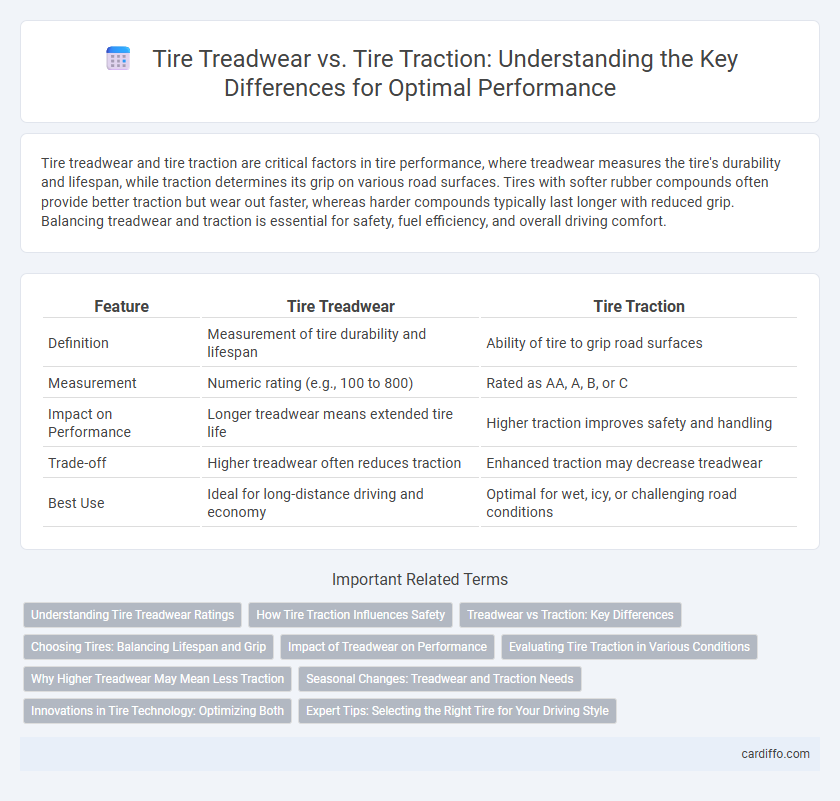 Tire Treadwear vs. Tire Traction: Understanding the Key Differences for Optimal Performance

Tire treadwear and tire traction are critical factors in tire performance, where treadwear measures the tire's durability and lifespan, while traction determines its grip on various road surfaces. Tires with softer rubber compounds often provide better traction but wear out faster, whereas harder compounds typically last longer with reduced grip. Balancing treadwear and traction is essential for safety, fuel efficiency, and overall driving comfort.

| Feature | Tire Treadwear | Tire Traction |
|---|---|---|
| Definition | Measurement of tire durability and lifespan | Ability of tire to grip road surfaces |
| Measurement | Numeric rating (e.g., 100 to 800) | Rated as AA, A, B, or C |
| Impact on Performance | Longer treadwear means extended tire life | Higher traction improves safety and handling |
| Trade-off | Higher treadwear often reduces traction | Enhanced traction may decrease treadwear |
| Best Use | Ideal for long-distance driving and economy | Optimal for wet, icy, or challenging road conditions |

Important Related Terms

Understanding Tire Treadwear Ratings
How Tire Traction Influences Safety
Treadwear vs Traction: Key Differences
Choosing Tires: Balancing Lifespan and Grip
Impact of Treadwear on Performance
Evaluating Tire Traction in Various Conditions
Why Higher Treadwear May Mean Less Traction
Seasonal Changes: Treadwear and Traction Needs
Innovations in Tire Technology: Optimizing Both
Expert Tips: Selecting the Right Tire for Your Driving Style

cardiffo.com