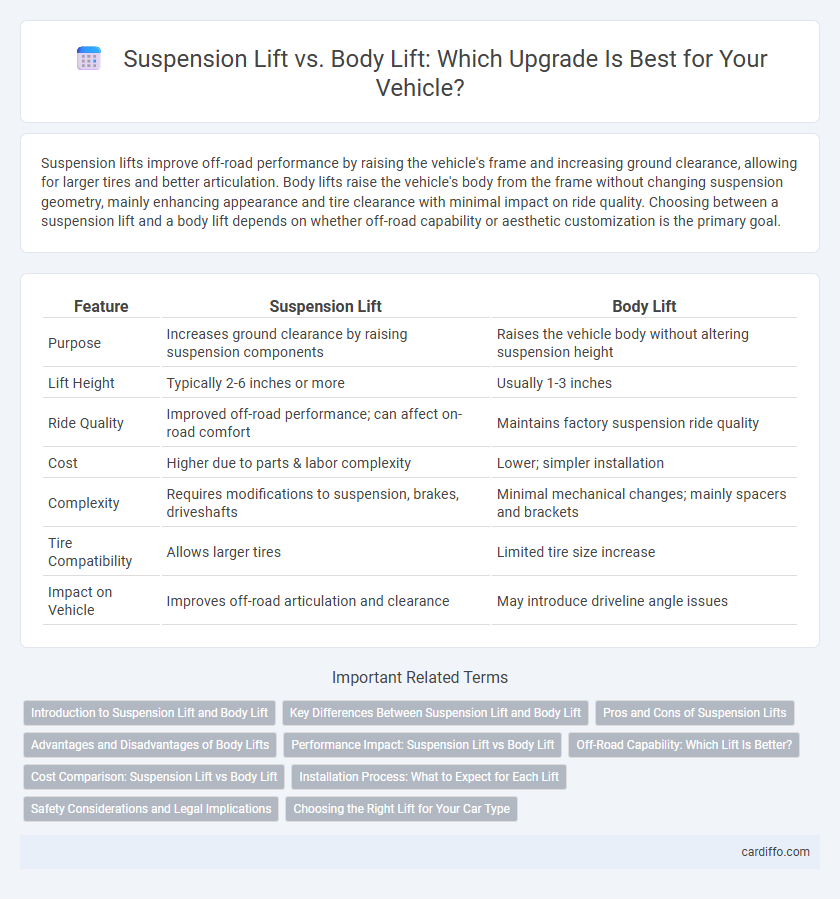 Suspension Lift vs. Body Lift: Which Upgrade Is Best for Your Vehicle?

Suspension lifts improve off-road performance by raising the vehicle's frame and increasing ground clearance, allowing for larger tires and better articulation. Body lifts raise the vehicle's body from the frame without changing suspension geometry, mainly enhancing appearance and tire clearance with minimal impact on ride quality. Choosing between a suspension lift and a body lift depends on whether off-road capability or aesthetic customization is the primary goal.

| Feature | Suspension Lift | Body Lift |
|---|---|---|
| Purpose | Increases ground clearance by raising suspension components | Raises the vehicle body without altering suspension height |
| Lift Height | Typically 2-6 inches or more | Usually 1-3 inches |
| Ride Quality | Improved off-road performance; can affect on-road comfort | Maintains factory suspension ride quality |
| Cost | Higher due to parts & labor complexity | Lower; simpler installation |
| Complexity | Requires modifications to suspension, brakes, driveshafts | Minimal mechanical changes; mainly spacers and brackets |
| Tire Compatibility | Allows larger tires | Limited tire size increase |
| Impact on Vehicle | Improves off-road articulation and clearance | May introduce driveline angle issues |

Important Related Terms

Introduction to Suspension Lift and Body Lift
Key Differences Between Suspension Lift and Body Lift
Pros and Cons of Suspension Lifts
Advantages and Disadvantages of Body Lifts
Performance Impact: Suspension Lift vs Body Lift
Off-Road Capability: Which Lift Is Better?
Cost Comparison: Suspension Lift vs Body Lift
Installation Process: What to Expect for Each Lift
Safety Considerations and Legal Implications
Choosing the Right Lift for Your Car Type

cardiffo.com