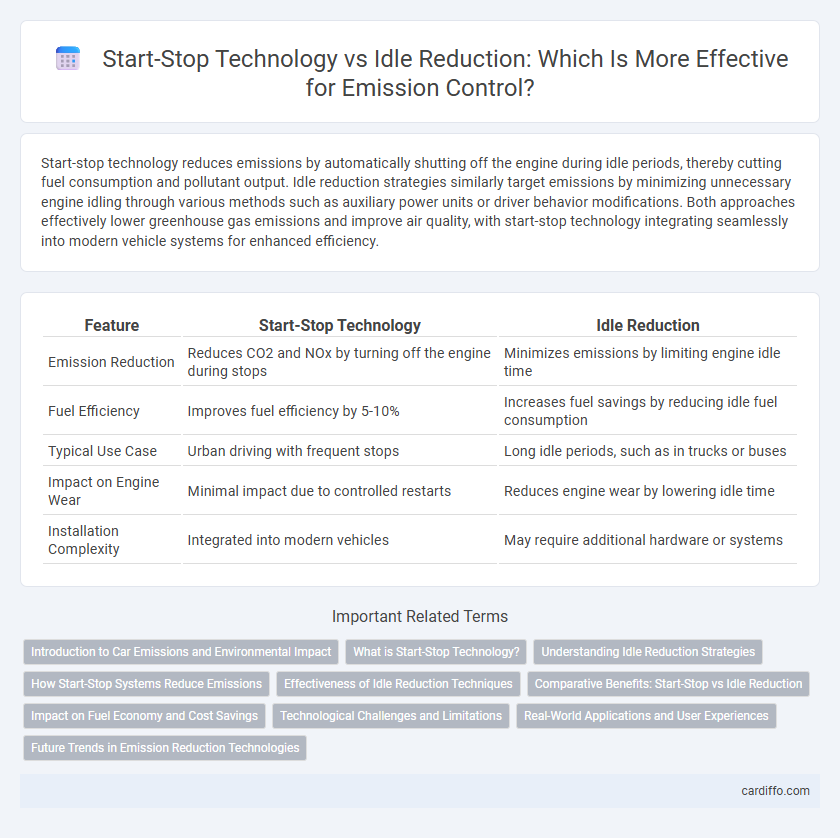 Start-Stop Technology vs Idle Reduction: Which Is More Effective for Emission Control?

Start-stop technology reduces emissions by automatically shutting off the engine during idle periods, thereby cutting fuel consumption and pollutant output. Idle reduction strategies similarly target emissions by minimizing unnecessary engine idling through various methods such as auxiliary power units or driver behavior modifications. Both approaches effectively lower greenhouse gas emissions and improve air quality, with start-stop technology integrating seamlessly into modern vehicle systems for enhanced efficiency.

| Feature | Start-Stop Technology | Idle Reduction |
|---|---|---|
| Emission Reduction | Reduces CO2 and NOx by turning off the engine during stops | Minimizes emissions by limiting engine idle time |
| Fuel Efficiency | Improves fuel efficiency by 5-10% | Increases fuel savings by reducing idle fuel consumption |
| Typical Use Case | Urban driving with frequent stops | Long idle periods, such as in trucks or buses |
| Impact on Engine Wear | Minimal impact due to controlled restarts | Reduces engine wear by lowering idle time |
| Installation Complexity | Integrated into modern vehicles | May require additional hardware or systems |

Important Related Terms

Introduction to Car Emissions and Environmental Impact
What is Start-Stop Technology?
Understanding Idle Reduction Strategies
How Start-Stop Systems Reduce Emissions
Effectiveness of Idle Reduction Techniques
Comparative Benefits: Start-Stop vs Idle Reduction
Impact on Fuel Economy and Cost Savings
Technological Challenges and Limitations
Real-World Applications and User Experiences
Future Trends in Emission Reduction Technologies

cardiffo.com