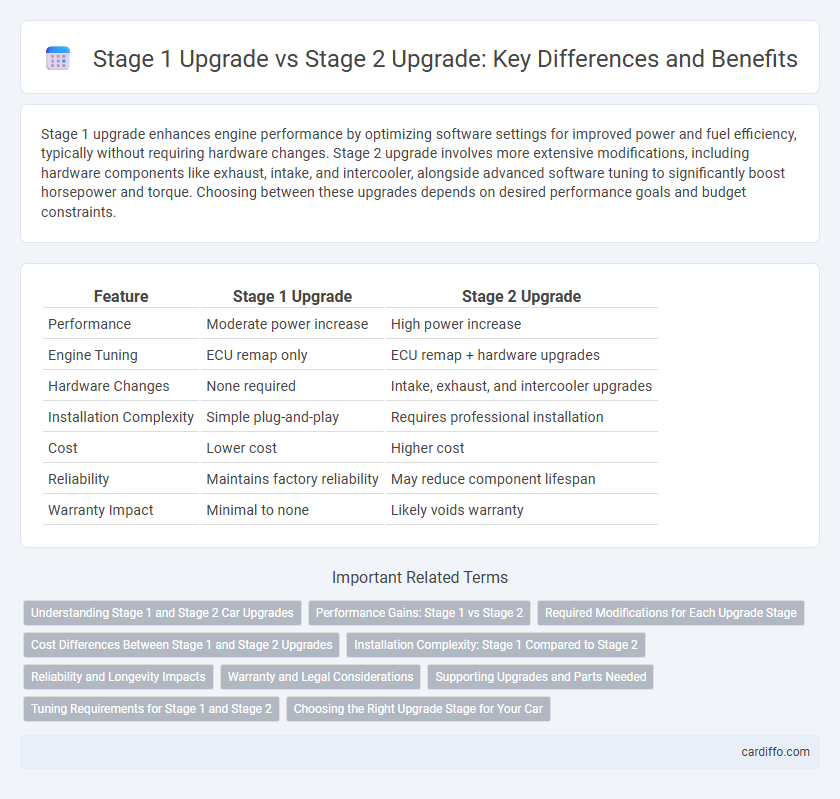 Stage 1 Upgrade vs Stage 2 Upgrade: Key Differences and Benefits

Stage 1 upgrade enhances engine performance by optimizing software settings for improved power and fuel efficiency, typically without requiring hardware changes. Stage 2 upgrade involves more extensive modifications, including hardware components like exhaust, intake, and intercooler, alongside advanced software tuning to significantly boost horsepower and torque. Choosing between these upgrades depends on desired performance goals and budget constraints.

| Feature | Stage 1 Upgrade | Stage 2 Upgrade |
|---|---|---|
| Performance | Moderate power increase | High power increase |
| Engine Tuning | ECU remap only | ECU remap + hardware upgrades |
| Hardware Changes | None required | Intake, exhaust, and intercooler upgrades |
| Installation Complexity | Simple plug-and-play | Requires professional installation |
| Cost | Lower cost | Higher cost |
| Reliability | Maintains factory reliability | May reduce component lifespan |
| Warranty Impact | Minimal to none | Likely voids warranty |

Important Related Terms

Understanding Stage 1 and Stage 2 Car Upgrades
Performance Gains: Stage 1 vs Stage 2
Required Modifications for Each Upgrade Stage
Cost Differences Between Stage 1 and Stage 2 Upgrades
Installation Complexity: Stage 1 Compared to Stage 2
Reliability and Longevity Impacts
Warranty and Legal Considerations
Supporting Upgrades and Parts Needed
Tuning Requirements for Stage 1 and Stage 2
Choosing the Right Upgrade Stage for Your Car

cardiffo.com