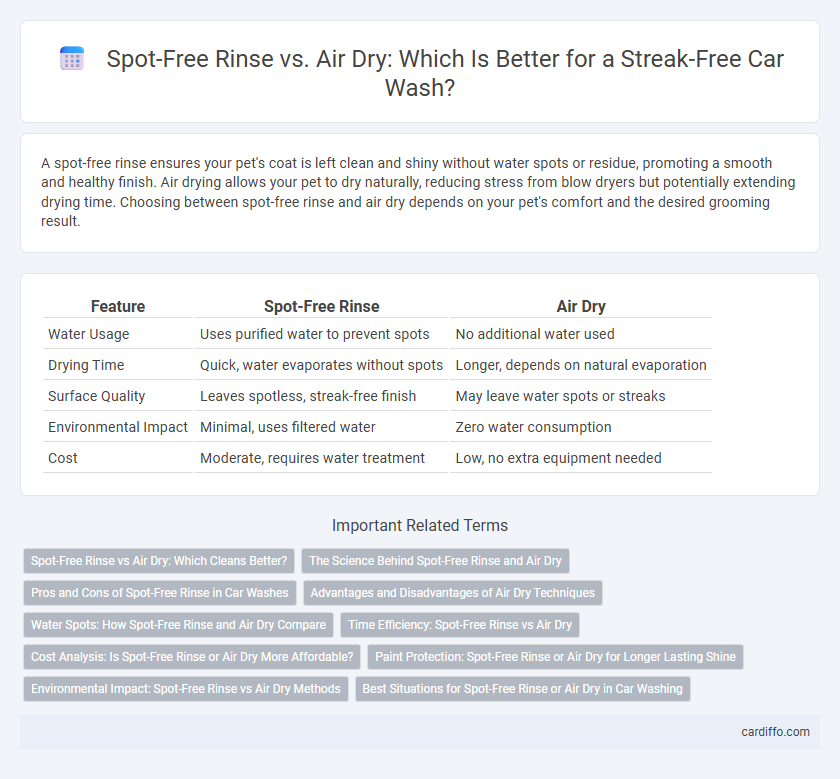 Spot-Free Rinse vs. Air Dry: Which Is Better for a Streak-Free Car Wash?

A spot-free rinse ensures your pet's coat is left clean and shiny without water spots or residue, promoting a smooth and healthy finish. Air drying allows your pet to dry naturally, reducing stress from blow dryers but potentially extending drying time. Choosing between spot-free rinse and air dry depends on your pet's comfort and the desired grooming result.

| Feature | Spot-Free Rinse | Air Dry |
|---|---|---|
| Water Usage | Uses purified water to prevent spots | No additional water used |
| Drying Time | Quick, water evaporates without spots | Longer, depends on natural evaporation |
| Surface Quality | Leaves spotless, streak-free finish | May leave water spots or streaks |
| Environmental Impact | Minimal, uses filtered water | Zero water consumption |
| Cost | Moderate, requires water treatment | Low, no extra equipment needed |

Important Related Terms

Spot-Free Rinse vs Air Dry: Which Cleans Better?
The Science Behind Spot-Free Rinse and Air Dry
Pros and Cons of Spot-Free Rinse in Car Washes
Advantages and Disadvantages of Air Dry Techniques
Water Spots: How Spot-Free Rinse and Air Dry Compare
Time Efficiency: Spot-Free Rinse vs Air Dry
Cost Analysis: Is Spot-Free Rinse or Air Dry More Affordable?
Paint Protection: Spot-Free Rinse or Air Dry for Longer Lasting Shine
Environmental Impact: Spot-Free Rinse vs Air Dry Methods
Best Situations for Spot-Free Rinse or Air Dry in Car Washing

cardiffo.com