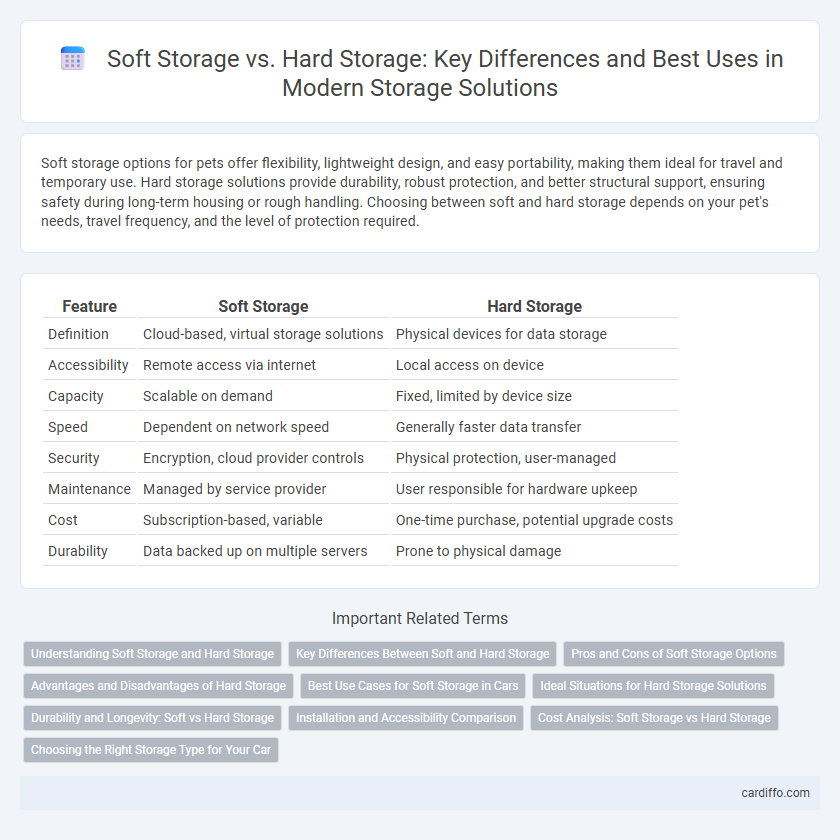 Soft Storage vs. Hard Storage: Key Differences and Best Uses in Modern Storage Solutions

Soft storage options for pets offer flexibility, lightweight design, and easy portability, making them ideal for travel and temporary use. Hard storage solutions provide durability, robust protection, and better structural support, ensuring safety during long-term housing or rough handling. Choosing between soft and hard storage depends on your pet's needs, travel frequency, and the level of protection required.

| Feature | Soft Storage | Hard Storage |
|---|---|---|
| Definition | Cloud-based, virtual storage solutions | Physical devices for data storage |
| Accessibility | Remote access via internet | Local access on device |
| Capacity | Scalable on demand | Fixed, limited by device size |
| Speed | Dependent on network speed | Generally faster data transfer |
| Security | Encryption, cloud provider controls | Physical protection, user-managed |
| Maintenance | Managed by service provider | User responsible for hardware upkeep |
| Cost | Subscription-based, variable | One-time purchase, potential upgrade costs |
| Durability | Data backed up on multiple servers | Prone to physical damage |

Important Related Terms

Understanding Soft Storage and Hard Storage
Key Differences Between Soft and Hard Storage
Pros and Cons of Soft Storage Options
Advantages and Disadvantages of Hard Storage
Best Use Cases for Soft Storage in Cars
Ideal Situations for Hard Storage Solutions
Durability and Longevity: Soft vs Hard Storage
Installation and Accessibility Comparison
Cost Analysis: Soft Storage vs Hard Storage
Choosing the Right Storage Type for Your Car

cardiffo.com