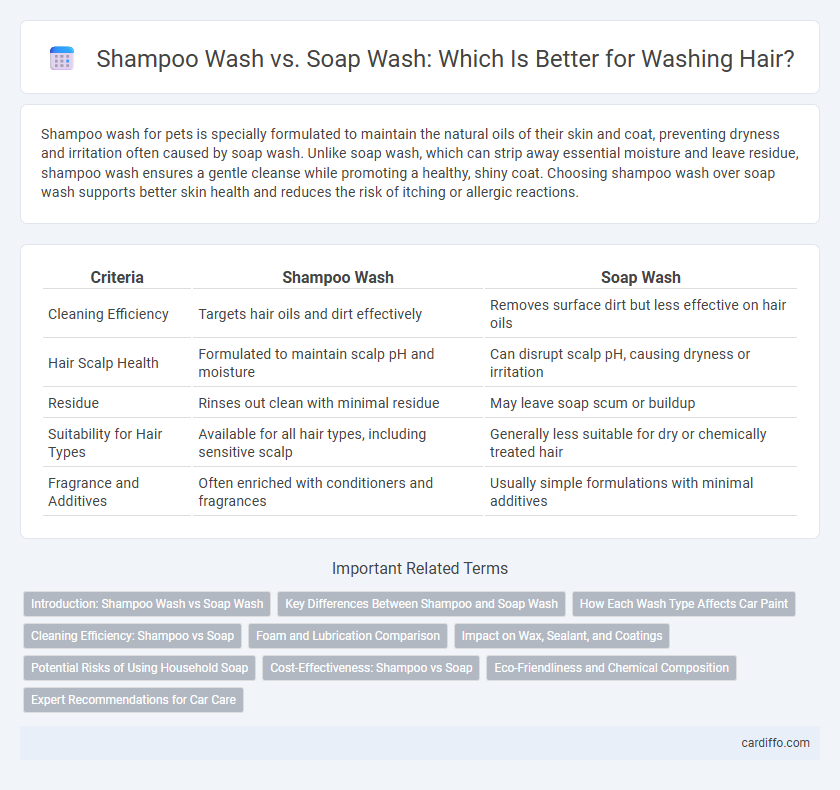 Shampoo Wash vs. Soap Wash: Which Is Better for Washing Hair?

Shampoo wash for pets is specially formulated to maintain the natural oils of their skin and coat, preventing dryness and irritation often caused by soap wash. Unlike soap wash, which can strip away essential moisture and leave residue, shampoo wash ensures a gentle cleanse while promoting a healthy, shiny coat. Choosing shampoo wash over soap wash supports better skin health and reduces the risk of itching or allergic reactions.

| Criteria | Shampoo Wash | Soap Wash |
|---|---|---|
| Cleaning Efficiency | Targets hair oils and dirt effectively | Removes surface dirt but less effective on hair oils |
| Hair Scalp Health | Formulated to maintain scalp pH and moisture | Can disrupt scalp pH, causing dryness or irritation |
| Residue | Rinses out clean with minimal residue | May leave soap scum or buildup |
| Suitability for Hair Types | Available for all hair types, including sensitive scalp | Generally less suitable for dry or chemically treated hair |
| Fragrance and Additives | Often enriched with conditioners and fragrances | Usually simple formulations with minimal additives |

Important Related Terms

Introduction: Shampoo Wash vs Soap Wash
Key Differences Between Shampoo and Soap Wash
How Each Wash Type Affects Car Paint
Cleaning Efficiency: Shampoo vs Soap
Foam and Lubrication Comparison
Impact on Wax, Sealant, and Coatings
Potential Risks of Using Household Soap
Cost-Effectiveness: Shampoo vs Soap
Eco-Friendliness and Chemical Composition
Expert Recommendations for Car Care

cardiffo.com