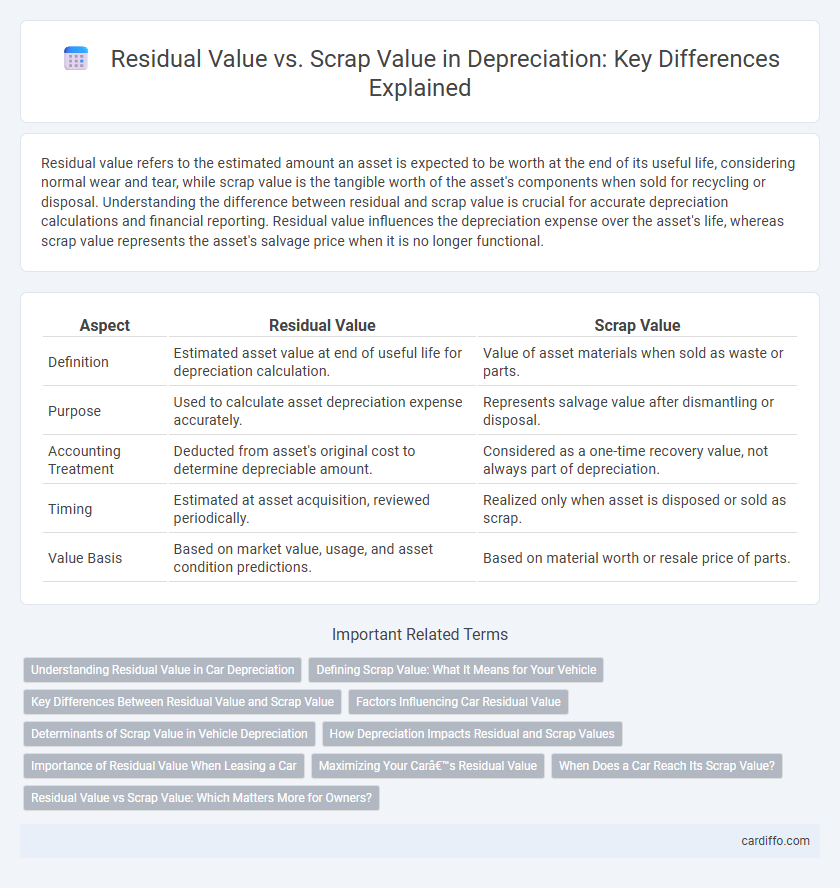 Residual Value vs. Scrap Value in Depreciation: Key Differences Explained

Residual value refers to the estimated amount an asset is expected to be worth at the end of its useful life, considering normal wear and tear, while scrap value is the tangible worth of the asset's components when sold for recycling or disposal. Understanding the difference between residual and scrap value is crucial for accurate depreciation calculations and financial reporting. Residual value influences the depreciation expense over the asset's life, whereas scrap value represents the asset's salvage price when it is no longer functional.

| Aspect | Residual Value | Scrap Value |
|---|---|---|
| Definition | Estimated asset value at end of useful life for depreciation calculation. | Value of asset materials when sold as waste or parts. |
| Purpose | Used to calculate asset depreciation expense accurately. | Represents salvage value after dismantling or disposal. |
| Accounting Treatment | Deducted from asset's original cost to determine depreciable amount. | Considered as a one-time recovery value, not always part of depreciation. |
| Timing | Estimated at asset acquisition, reviewed periodically. | Realized only when asset is disposed or sold as scrap. |
| Value Basis | Based on market value, usage, and asset condition predictions. | Based on material worth or resale price of parts. |

Important Related Terms

Understanding Residual Value in Car Depreciation
Defining Scrap Value: What It Means for Your Vehicle
Key Differences Between Residual Value and Scrap Value
Factors Influencing Car Residual Value
Determinants of Scrap Value in Vehicle Depreciation
How Depreciation Impacts Residual and Scrap Values
Importance of Residual Value When Leasing a Car
Maximizing Your Carâ€™s Residual Value
When Does a Car Reach Its Scrap Value?
Residual Value vs Scrap Value: Which Matters More for Owners?

cardiffo.com