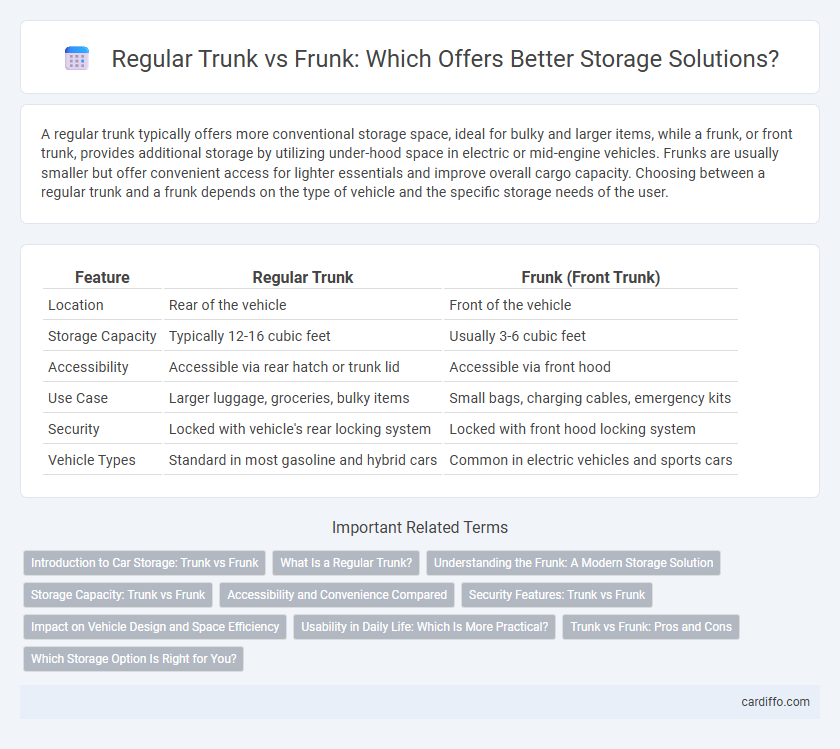 Regular Trunk vs Frunk: Which Offers Better Storage Solutions?

A regular trunk typically offers more conventional storage space, ideal for bulky and larger items, while a frunk, or front trunk, provides additional storage by utilizing under-hood space in electric or mid-engine vehicles. Frunks are usually smaller but offer convenient access for lighter essentials and improve overall cargo capacity. Choosing between a regular trunk and a frunk depends on the type of vehicle and the specific storage needs of the user.

| Feature | Regular Trunk | Frunk (Front Trunk) |
|---|---|---|
| Location | Rear of the vehicle | Front of the vehicle |
| Storage Capacity | Typically 12-16 cubic feet | Usually 3-6 cubic feet |
| Accessibility | Accessible via rear hatch or trunk lid | Accessible via front hood |
| Use Case | Larger luggage, groceries, bulky items | Small bags, charging cables, emergency kits |
| Security | Locked with vehicle's rear locking system | Locked with front hood locking system |
| Vehicle Types | Standard in most gasoline and hybrid cars | Common in electric vehicles and sports cars |

Important Related Terms

Introduction to Car Storage: Trunk vs Frunk
What Is a Regular Trunk?
Understanding the Frunk: A Modern Storage Solution
Storage Capacity: Trunk vs Frunk
Accessibility and Convenience Compared
Security Features: Trunk vs Frunk
Impact on Vehicle Design and Space Efficiency
Usability in Daily Life: Which Is More Practical?
Trunk vs Frunk: Pros and Cons
Which Storage Option Is Right for You?

cardiffo.com