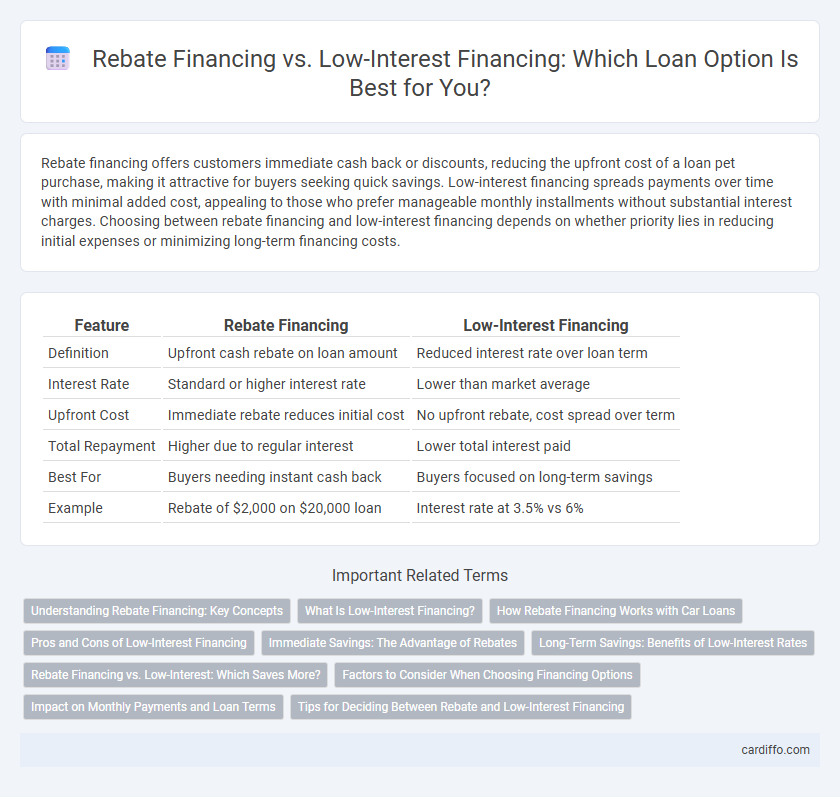 Rebate Financing vs. Low-Interest Financing: Which Loan Option Is Best for You?

Rebate financing offers customers immediate cash back or discounts, reducing the upfront cost of a loan pet purchase, making it attractive for buyers seeking quick savings. Low-interest financing spreads payments over time with minimal added cost, appealing to those who prefer manageable monthly installments without substantial interest charges. Choosing between rebate financing and low-interest financing depends on whether priority lies in reducing initial expenses or minimizing long-term financing costs.

| Feature | Rebate Financing | Low-Interest Financing |
|---|---|---|
| Definition | Upfront cash rebate on loan amount | Reduced interest rate over loan term |
| Interest Rate | Standard or higher interest rate | Lower than market average |
| Upfront Cost | Immediate rebate reduces initial cost | No upfront rebate, cost spread over term |
| Total Repayment | Higher due to regular interest | Lower total interest paid |
| Best For | Buyers needing instant cash back | Buyers focused on long-term savings |
| Example | Rebate of \$2,000 on \$20,000 loan | Interest rate at 3.5% vs 6% |

Important Related Terms

Understanding Rebate Financing: Key Concepts
What Is Low-Interest Financing?
How Rebate Financing Works with Car Loans
Pros and Cons of Low-Interest Financing
Immediate Savings: The Advantage of Rebates
Long-Term Savings: Benefits of Low-Interest Rates
Rebate Financing vs. Low-Interest: Which Saves More?
Factors to Consider When Choosing Financing Options
Impact on Monthly Payments and Loan Terms
Tips for Deciding Between Rebate and Low-Interest Financing

cardiffo.com