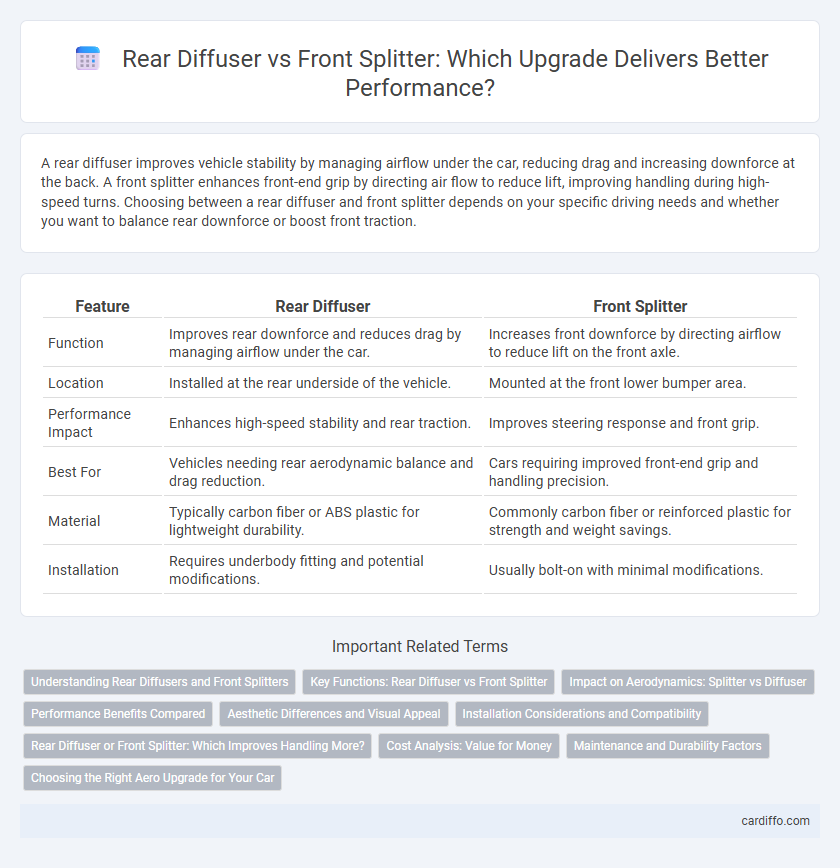 Rear Diffuser vs Front Splitter: Which Upgrade Delivers Better Performance?

A rear diffuser improves vehicle stability by managing airflow under the car, reducing drag and increasing downforce at the back. A front splitter enhances front-end grip by directing air flow to reduce lift, improving handling during high-speed turns. Choosing between a rear diffuser and front splitter depends on your specific driving needs and whether you want to balance rear downforce or boost front traction.

| Feature | Rear Diffuser | Front Splitter |
|---|---|---|
| Function | Improves rear downforce and reduces drag by managing airflow under the car. | Increases front downforce by directing airflow to reduce lift on the front axle. |
| Location | Installed at the rear underside of the vehicle. | Mounted at the front lower bumper area. |
| Performance Impact | Enhances high-speed stability and rear traction. | Improves steering response and front grip. |
| Best For | Vehicles needing rear aerodynamic balance and drag reduction. | Cars requiring improved front-end grip and handling precision. |
| Material | Typically carbon fiber or ABS plastic for lightweight durability. | Commonly carbon fiber or reinforced plastic for strength and weight savings. |
| Installation | Requires underbody fitting and potential modifications. | Usually bolt-on with minimal modifications. |

Important Related Terms

Understanding Rear Diffusers and Front Splitters
Key Functions: Rear Diffuser vs Front Splitter
Impact on Aerodynamics: Splitter vs Diffuser
Performance Benefits Compared
Aesthetic Differences and Visual Appeal
Installation Considerations and Compatibility
Rear Diffuser or Front Splitter: Which Improves Handling More?
Cost Analysis: Value for Money
Maintenance and Durability Factors
Choosing the Right Aero Upgrade for Your Car

cardiffo.com