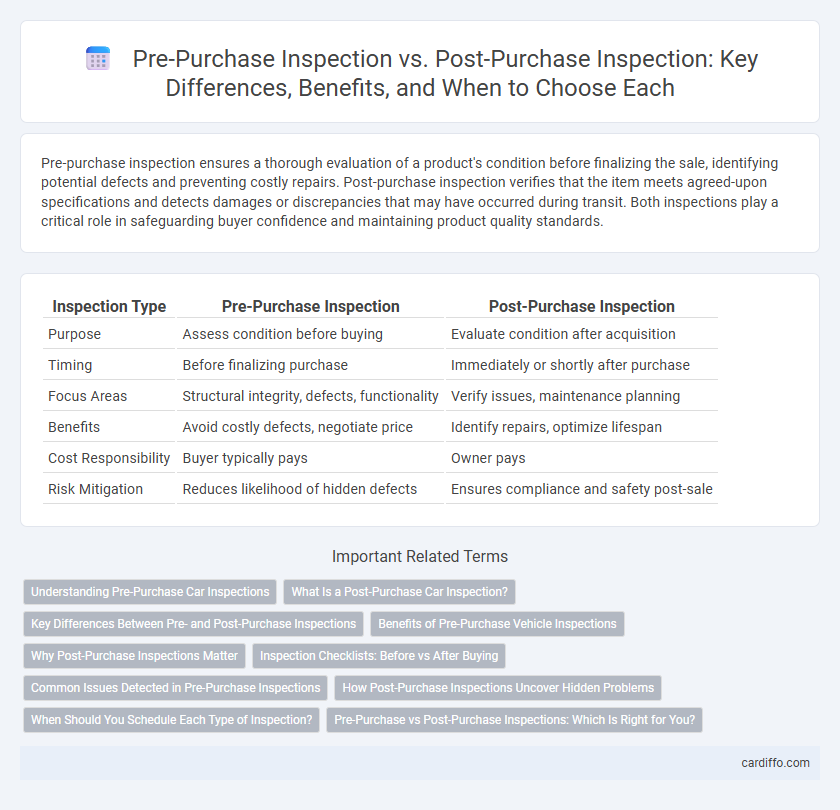 Pre-Purchase Inspection vs. Post-Purchase Inspection: Key Differences, Benefits, and When to Choose Each

Pre-purchase inspection ensures a thorough evaluation of a product's condition before finalizing the sale, identifying potential defects and preventing costly repairs. Post-purchase inspection verifies that the item meets agreed-upon specifications and detects damages or discrepancies that may have occurred during transit. Both inspections play a critical role in safeguarding buyer confidence and maintaining product quality standards.

| Inspection Type | Pre-Purchase Inspection | Post-Purchase Inspection |
|---|---|---|
| Purpose | Assess condition before buying | Evaluate condition after acquisition |
| Timing | Before finalizing purchase | Immediately or shortly after purchase |
| Focus Areas | Structural integrity, defects, functionality | Verify issues, maintenance planning |
| Benefits | Avoid costly defects, negotiate price | Identify repairs, optimize lifespan |
| Cost Responsibility | Buyer typically pays | Owner pays |
| Risk Mitigation | Reduces likelihood of hidden defects | Ensures compliance and safety post-sale |

Important Related Terms

Understanding Pre-Purchase Car Inspections
What Is a Post-Purchase Car Inspection?
Key Differences Between Pre- and Post-Purchase Inspections
Benefits of Pre-Purchase Vehicle Inspections
Why Post-Purchase Inspections Matter
Inspection Checklists: Before vs After Buying
Common Issues Detected in Pre-Purchase Inspections
How Post-Purchase Inspections Uncover Hidden Problems
When Should You Schedule Each Type of Inspection?
Pre-Purchase vs Post-Purchase Inspections: Which Is Right for You?

cardiffo.com