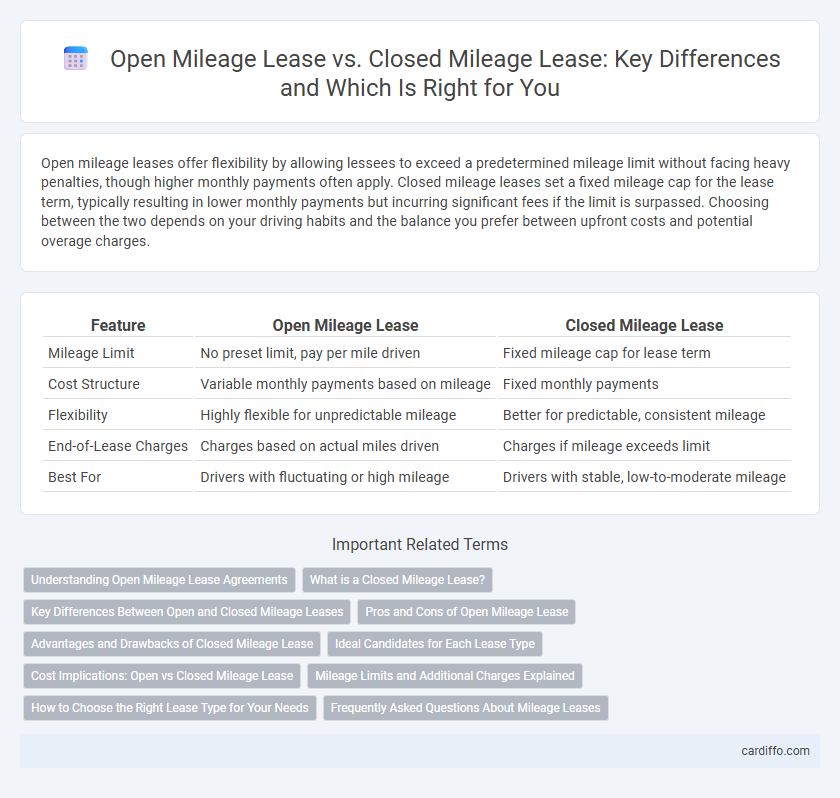 Open Mileage Lease vs. Closed Mileage Lease: Key Differences and Which Is Right for You

Open mileage leases offer flexibility by allowing lessees to exceed a predetermined mileage limit without facing heavy penalties, though higher monthly payments often apply. Closed mileage leases set a fixed mileage cap for the lease term, typically resulting in lower monthly payments but incurring significant fees if the limit is surpassed. Choosing between the two depends on your driving habits and the balance you prefer between upfront costs and potential overage charges.

| Feature | Open Mileage Lease | Closed Mileage Lease |
|---|---|---|
| Mileage Limit | No preset limit, pay per mile driven | Fixed mileage cap for lease term |
| Cost Structure | Variable monthly payments based on mileage | Fixed monthly payments |
| Flexibility | Highly flexible for unpredictable mileage | Better for predictable, consistent mileage |
| End-of-Lease Charges | Charges based on actual miles driven | Charges if mileage exceeds limit |
| Best For | Drivers with fluctuating or high mileage | Drivers with stable, low-to-moderate mileage |

Important Related Terms

Understanding Open Mileage Lease Agreements
What is a Closed Mileage Lease?
Key Differences Between Open and Closed Mileage Leases
Pros and Cons of Open Mileage Lease
Advantages and Drawbacks of Closed Mileage Lease
Ideal Candidates for Each Lease Type
Cost Implications: Open vs Closed Mileage Lease
Mileage Limits and Additional Charges Explained
How to Choose the Right Lease Type for Your Needs
Frequently Asked Questions About Mileage Leases

cardiffo.com