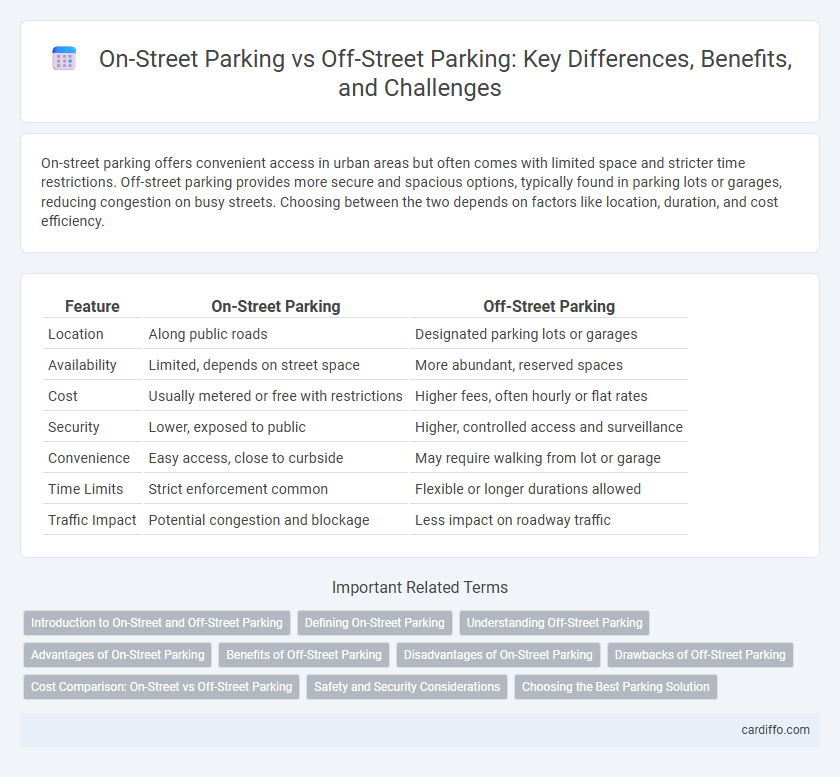 On-Street Parking vs Off-Street Parking: Key Differences, Benefits, and Challenges

On-street parking offers convenient access in urban areas but often comes with limited space and stricter time restrictions. Off-street parking provides more secure and spacious options, typically found in parking lots or garages, reducing congestion on busy streets. Choosing between the two depends on factors like location, duration, and cost efficiency.

| Feature | On-Street Parking | Off-Street Parking |
|---|---|---|
| Location | Along public roads | Designated parking lots or garages |
| Availability | Limited, depends on street space | More abundant, reserved spaces |
| Cost | Usually metered or free with restrictions | Higher fees, often hourly or flat rates |
| Security | Lower, exposed to public | Higher, controlled access and surveillance |
| Convenience | Easy access, close to curbside | May require walking from lot or garage |
| Time Limits | Strict enforcement common | Flexible or longer durations allowed |
| Traffic Impact | Potential congestion and blockage | Less impact on roadway traffic |

Important Related Terms

Introduction to On-Street and Off-Street Parking
Defining On-Street Parking
Understanding Off-Street Parking
Advantages of On-Street Parking
Benefits of Off-Street Parking
Disadvantages of On-Street Parking
Drawbacks of Off-Street Parking
Cost Comparison: On-Street vs Off-Street Parking
Safety and Security Considerations
Choosing the Best Parking Solution

cardiffo.com