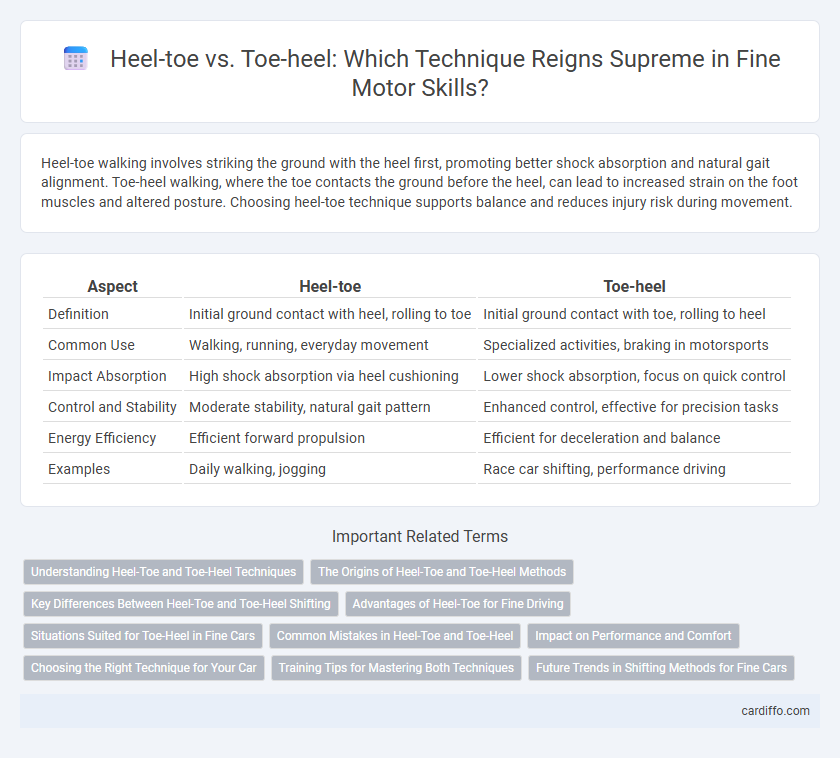 Heel-toe vs. Toe-heel: Which Technique Reigns Supreme in Fine Motor Skills?

Heel-toe walking involves striking the ground with the heel first, promoting better shock absorption and natural gait alignment. Toe-heel walking, where the toe contacts the ground before the heel, can lead to increased strain on the foot muscles and altered posture. Choosing heel-toe technique supports balance and reduces injury risk during movement.

| Aspect | Heel-toe | Toe-heel |
|---|---|---|
| Definition | Initial ground contact with heel, rolling to toe | Initial ground contact with toe, rolling to heel |
| Common Use | Walking, running, everyday movement | Specialized activities, braking in motorsports |
| Impact Absorption | High shock absorption via heel cushioning | Lower shock absorption, focus on quick control |
| Control and Stability | Moderate stability, natural gait pattern | Enhanced control, effective for precision tasks |
| Energy Efficiency | Efficient forward propulsion | Efficient for deceleration and balance |
| Examples | Daily walking, jogging | Race car shifting, performance driving |

Important Related Terms

Understanding Heel-Toe and Toe-Heel Techniques
The Origins of Heel-Toe and Toe-Heel Methods
Key Differences Between Heel-Toe and Toe-Heel Shifting
Advantages of Heel-Toe for Fine Driving
Situations Suited for Toe-Heel in Fine Cars
Common Mistakes in Heel-Toe and Toe-Heel
Impact on Performance and Comfort
Choosing the Right Technique for Your Car
Training Tips for Mastering Both Techniques
Future Trends in Shifting Methods for Fine Cars

cardiffo.com