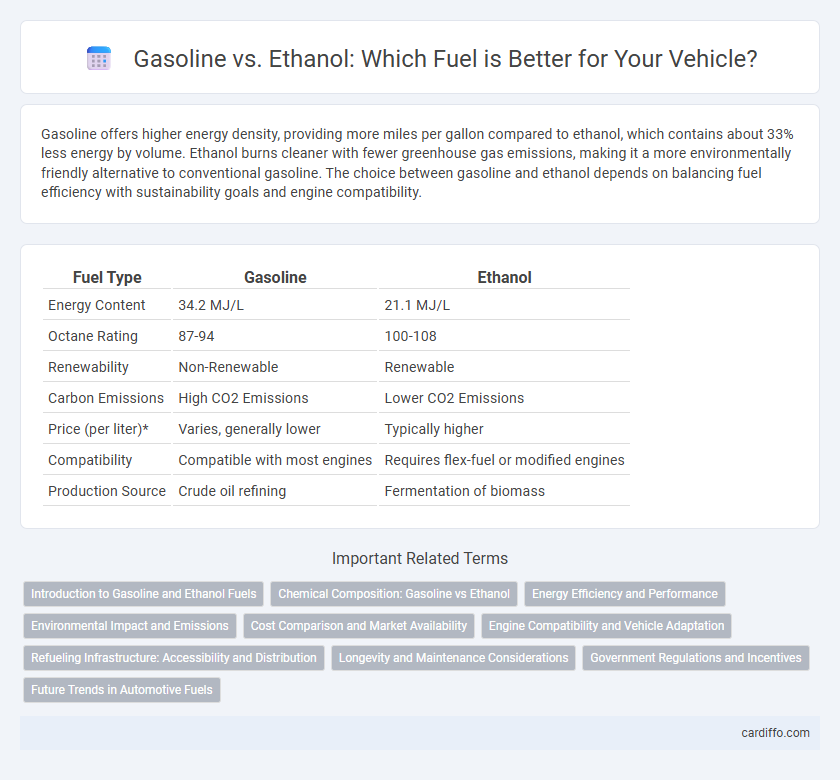 Gasoline vs. Ethanol: Which Fuel is Better for Your Vehicle?

Gasoline offers higher energy density, providing more miles per gallon compared to ethanol, which contains about 33% less energy by volume. Ethanol burns cleaner with fewer greenhouse gas emissions, making it a more environmentally friendly alternative to conventional gasoline. The choice between gasoline and ethanol depends on balancing fuel efficiency with sustainability goals and engine compatibility.

| Fuel Type | Gasoline | Ethanol |
|---|---|---|
| Energy Content | 34.2 MJ/L | 21.1 MJ/L |
| Octane Rating | 87-94 | 100-108 |
| Renewability | Non-Renewable | Renewable |
| Carbon Emissions | High CO2 Emissions | Lower CO2 Emissions |
| Price (per liter)* | Varies, generally lower | Typically higher |
| Compatibility | Compatible with most engines | Requires flex-fuel or modified engines |
| Production Source | Crude oil refining | Fermentation of biomass |

Important Related Terms

Introduction to Gasoline and Ethanol Fuels
Chemical Composition: Gasoline vs Ethanol
Energy Efficiency and Performance
Environmental Impact and Emissions
Cost Comparison and Market Availability
Engine Compatibility and Vehicle Adaptation
Refueling Infrastructure: Accessibility and Distribution
Longevity and Maintenance Considerations
Government Regulations and Incentives
Future Trends in Automotive Fuels

cardiffo.com