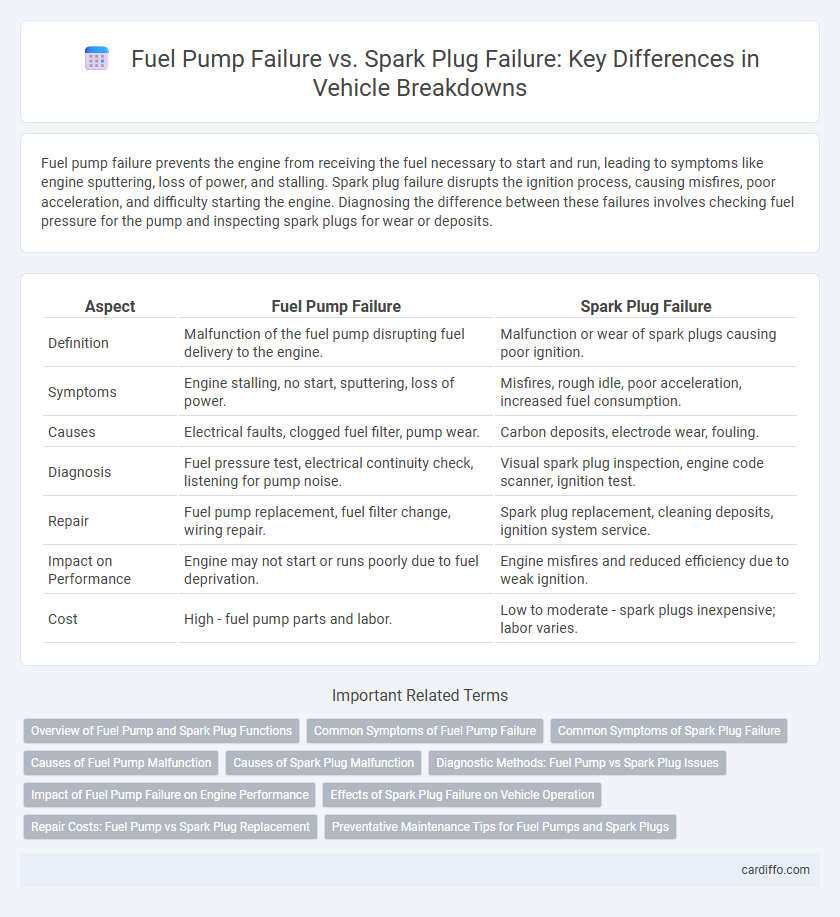 Fuel Pump Failure vs. Spark Plug Failure: Key Differences in Vehicle Breakdowns

Fuel pump failure prevents the engine from receiving the fuel necessary to start and run, leading to symptoms like engine sputtering, loss of power, and stalling. Spark plug failure disrupts the ignition process, causing misfires, poor acceleration, and difficulty starting the engine. Diagnosing the difference between these failures involves checking fuel pressure for the pump and inspecting spark plugs for wear or deposits.

| Aspect | Fuel Pump Failure | Spark Plug Failure |
|---|---|---|
| Definition | Malfunction of the fuel pump disrupting fuel delivery to the engine. | Malfunction or wear of spark plugs causing poor ignition. |
| Symptoms | Engine stalling, no start, sputtering, loss of power. | Misfires, rough idle, poor acceleration, increased fuel consumption. |
| Causes | Electrical faults, clogged fuel filter, pump wear. | Carbon deposits, electrode wear, fouling. |
| Diagnosis | Fuel pressure test, electrical continuity check, listening for pump noise. | Visual spark plug inspection, engine code scanner, ignition test. |
| Repair | Fuel pump replacement, fuel filter change, wiring repair. | Spark plug replacement, cleaning deposits, ignition system service. |
| Impact on Performance | Engine may not start or runs poorly due to fuel deprivation. | Engine misfires and reduced efficiency due to weak ignition. |
| Cost | High - fuel pump parts and labor. | Low to moderate - spark plugs inexpensive; labor varies. |

Important Related Terms

Overview of Fuel Pump and Spark Plug Functions
Common Symptoms of Fuel Pump Failure
Common Symptoms of Spark Plug Failure
Causes of Fuel Pump Malfunction
Causes of Spark Plug Malfunction
Diagnostic Methods: Fuel Pump vs Spark Plug Issues
Impact of Fuel Pump Failure on Engine Performance
Effects of Spark Plug Failure on Vehicle Operation
Repair Costs: Fuel Pump vs Spark Plug Replacement
Preventative Maintenance Tips for Fuel Pumps and Spark Plugs

cardiffo.com