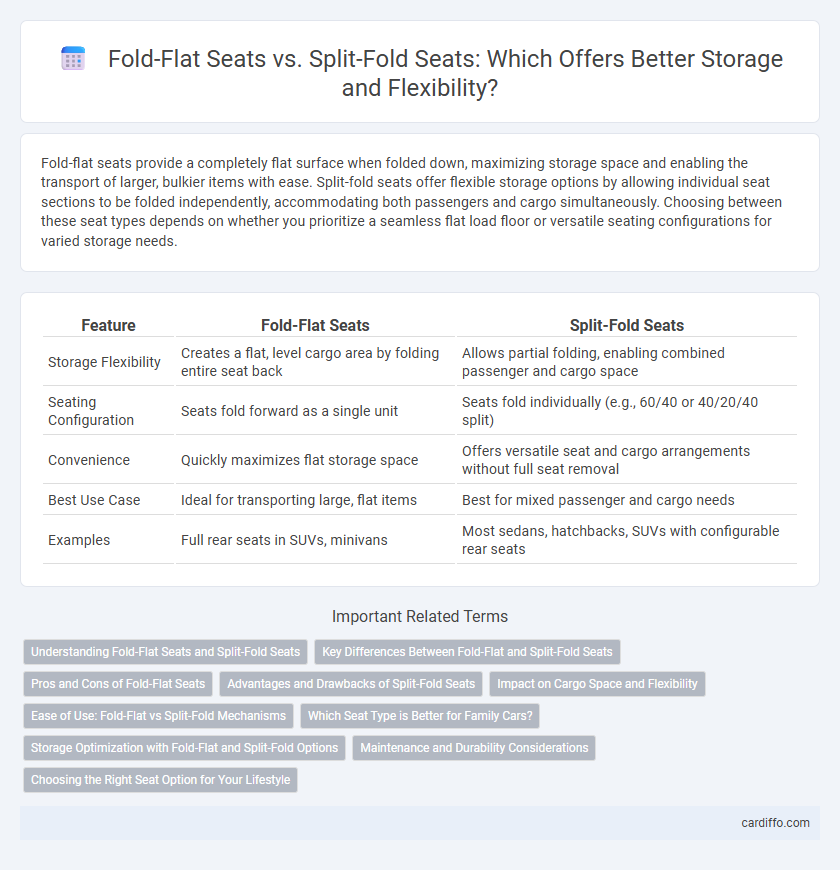 Fold-Flat Seats vs. Split-Fold Seats: Which Offers Better Storage and Flexibility?

Fold-flat seats provide a completely flat surface when folded down, maximizing storage space and enabling the transport of larger, bulkier items with ease. Split-fold seats offer flexible storage options by allowing individual seat sections to be folded independently, accommodating both passengers and cargo simultaneously. Choosing between these seat types depends on whether you prioritize a seamless flat load floor or versatile seating configurations for varied storage needs.

| Feature | Fold-Flat Seats | Split-Fold Seats |
|---|---|---|
| Storage Flexibility | Creates a flat, level cargo area by folding entire seat back | Allows partial folding, enabling combined passenger and cargo space |
| Seating Configuration | Seats fold forward as a single unit | Seats fold individually (e.g., 60/40 or 40/20/40 split) |
| Convenience | Quickly maximizes flat storage space | Offers versatile seat and cargo arrangements without full seat removal |
| Best Use Case | Ideal for transporting large, flat items | Best for mixed passenger and cargo needs |
| Examples | Full rear seats in SUVs, minivans | Most sedans, hatchbacks, SUVs with configurable rear seats |

Important Related Terms

Understanding Fold-Flat Seats and Split-Fold Seats
Key Differences Between Fold-Flat and Split-Fold Seats
Pros and Cons of Fold-Flat Seats
Advantages and Drawbacks of Split-Fold Seats
Impact on Cargo Space and Flexibility
Ease of Use: Fold-Flat vs Split-Fold Mechanisms
Which Seat Type is Better for Family Cars?
Storage Optimization with Fold-Flat and Split-Fold Options
Maintenance and Durability Considerations
Choosing the Right Seat Option for Your Lifestyle

cardiffo.com