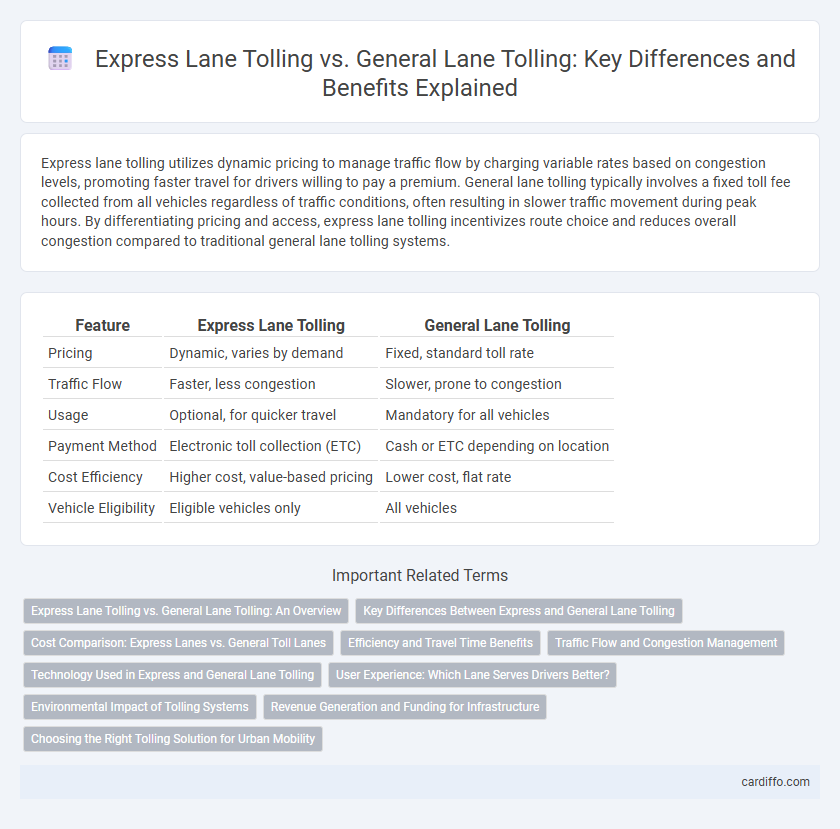 Express Lane Tolling vs. General Lane Tolling: Key Differences and Benefits Explained

Express lane tolling utilizes dynamic pricing to manage traffic flow by charging variable rates based on congestion levels, promoting faster travel for drivers willing to pay a premium. General lane tolling typically involves a fixed toll fee collected from all vehicles regardless of traffic conditions, often resulting in slower traffic movement during peak hours. By differentiating pricing and access, express lane tolling incentivizes route choice and reduces overall congestion compared to traditional general lane tolling systems.

| Feature | Express Lane Tolling | General Lane Tolling |
|---|---|---|
| Pricing | Dynamic, varies by demand | Fixed, standard toll rate |
| Traffic Flow | Faster, less congestion | Slower, prone to congestion |
| Usage | Optional, for quicker travel | Mandatory for all vehicles |
| Payment Method | Electronic toll collection (ETC) | Cash or ETC depending on location |
| Cost Efficiency | Higher cost, value-based pricing | Lower cost, flat rate |
| Vehicle Eligibility | Eligible vehicles only | All vehicles |

Important Related Terms

Express Lane Tolling vs. General Lane Tolling: An Overview

Key Differences Between Express and General Lane Tolling

Cost Comparison: Express Lanes vs. General Toll Lanes

Efficiency and Travel Time Benefits

Traffic Flow and Congestion Management

Technology Used in Express and General Lane Tolling

User Experience: Which Lane Serves Drivers Better?

Environmental Impact of Tolling Systems

Revenue Generation and Funding for Infrastructure

Choosing the Right Tolling Solution for Urban Mobility

cardiffo.com