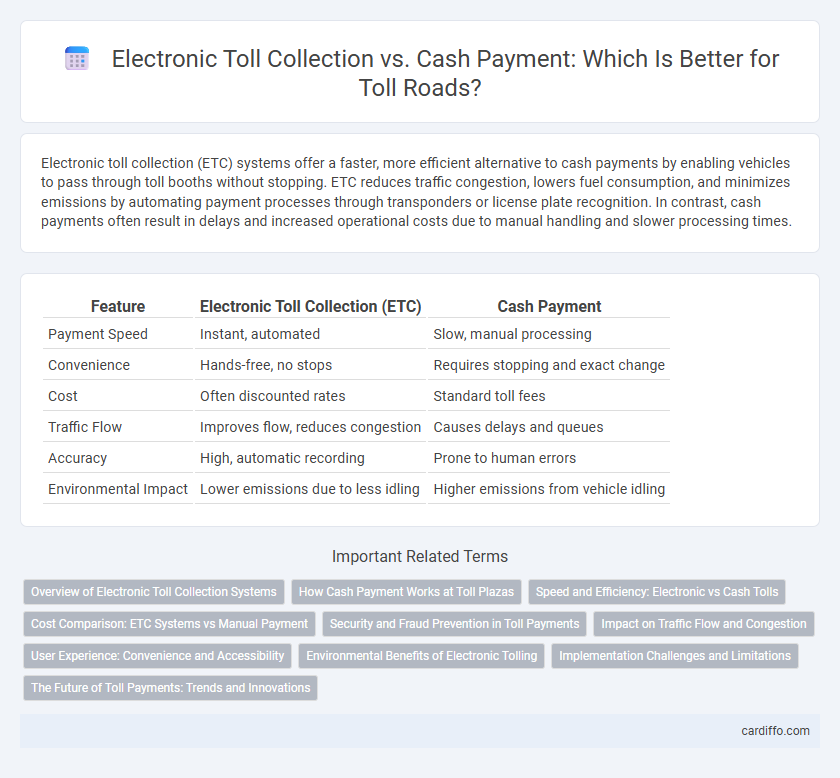 Electronic Toll Collection vs. Cash Payment: Which Is Better for Toll Roads?

Electronic toll collection (ETC) systems offer a faster, more efficient alternative to cash payments by enabling vehicles to pass through toll booths without stopping. ETC reduces traffic congestion, lowers fuel consumption, and minimizes emissions by automating payment processes through transponders or license plate recognition. In contrast, cash payments often result in delays and increased operational costs due to manual handling and slower processing times.

| Feature | Electronic Toll Collection (ETC) | Cash Payment |
|---|---|---|
| Payment Speed | Instant, automated | Slow, manual processing |
| Convenience | Hands-free, no stops | Requires stopping and exact change |
| Cost | Often discounted rates | Standard toll fees |
| Traffic Flow | Improves flow, reduces congestion | Causes delays and queues |
| Accuracy | High, automatic recording | Prone to human errors |
| Environmental Impact | Lower emissions due to less idling | Higher emissions from vehicle idling |

Important Related Terms

Overview of Electronic Toll Collection Systems
How Cash Payment Works at Toll Plazas
Speed and Efficiency: Electronic vs Cash Tolls
Cost Comparison: ETC Systems vs Manual Payment
Security and Fraud Prevention in Toll Payments
Impact on Traffic Flow and Congestion
User Experience: Convenience and Accessibility
Environmental Benefits of Electronic Tolling
Implementation Challenges and Limitations
The Future of Toll Payments: Trends and Innovations

cardiffo.com