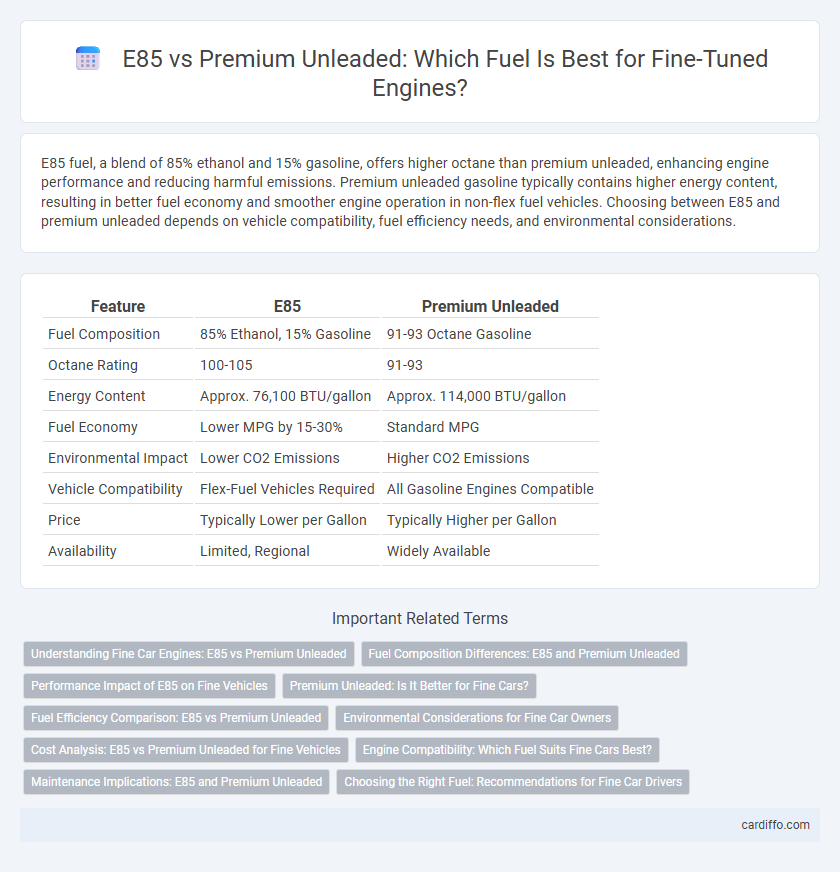 E85 vs Premium Unleaded: Which Fuel Is Best for Fine-Tuned Engines?

E85 fuel, a blend of 85% ethanol and 15% gasoline, offers higher octane than premium unleaded, enhancing engine performance and reducing harmful emissions. Premium unleaded gasoline typically contains higher energy content, resulting in better fuel economy and smoother engine operation in non-flex fuel vehicles. Choosing between E85 and premium unleaded depends on vehicle compatibility, fuel efficiency needs, and environmental considerations.

| Feature | E85 | Premium Unleaded |
|---|---|---|
| Fuel Composition | 85% Ethanol, 15% Gasoline | 91-93 Octane Gasoline |
| Octane Rating | 100-105 | 91-93 |
| Energy Content | Approx. 76,100 BTU/gallon | Approx. 114,000 BTU/gallon |
| Fuel Economy | Lower MPG by 15-30% | Standard MPG |
| Environmental Impact | Lower CO2 Emissions | Higher CO2 Emissions |
| Vehicle Compatibility | Flex-Fuel Vehicles Required | All Gasoline Engines Compatible |
| Price | Typically Lower per Gallon | Typically Higher per Gallon |
| Availability | Limited, Regional | Widely Available |

Important Related Terms

Understanding Fine Car Engines: E85 vs Premium Unleaded
Fuel Composition Differences: E85 and Premium Unleaded
Performance Impact of E85 on Fine Vehicles
Premium Unleaded: Is It Better for Fine Cars?
Fuel Efficiency Comparison: E85 vs Premium Unleaded
Environmental Considerations for Fine Car Owners
Cost Analysis: E85 vs Premium Unleaded for Fine Vehicles
Engine Compatibility: Which Fuel Suits Fine Cars Best?
Maintenance Implications: E85 and Premium Unleaded
Choosing the Right Fuel: Recommendations for Fine Car Drivers

cardiffo.com