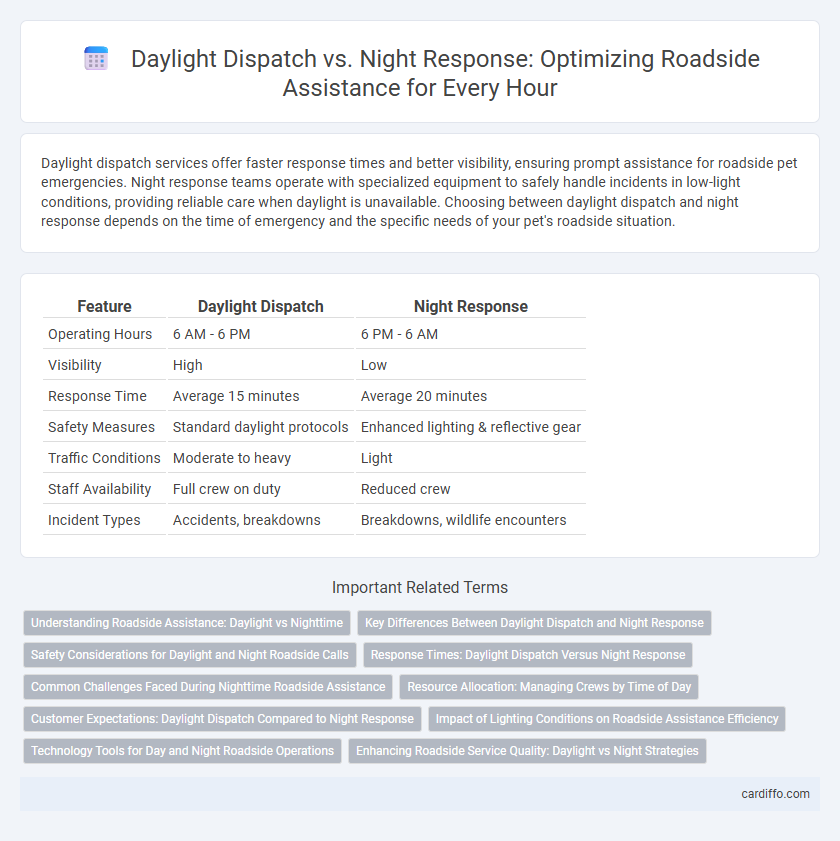 Daylight Dispatch vs. Night Response: Optimizing Roadside Assistance for Every Hour

Daylight dispatch services offer faster response times and better visibility, ensuring prompt assistance for roadside pet emergencies. Night response teams operate with specialized equipment to safely handle incidents in low-light conditions, providing reliable care when daylight is unavailable. Choosing between daylight dispatch and night response depends on the time of emergency and the specific needs of your pet's roadside situation.

| Feature | Daylight Dispatch | Night Response |
|---|---|---|
| Operating Hours | 6 AM - 6 PM | 6 PM - 6 AM |
| Visibility | High | Low |
| Response Time | Average 15 minutes | Average 20 minutes |
| Safety Measures | Standard daylight protocols | Enhanced lighting & reflective gear |
| Traffic Conditions | Moderate to heavy | Light |
| Staff Availability | Full crew on duty | Reduced crew |
| Incident Types | Accidents, breakdowns | Breakdowns, wildlife encounters |

Important Related Terms

Understanding Roadside Assistance: Daylight vs Nighttime
Key Differences Between Daylight Dispatch and Night Response
Safety Considerations for Daylight and Night Roadside Calls
Response Times: Daylight Dispatch Versus Night Response
Common Challenges Faced During Nighttime Roadside Assistance
Resource Allocation: Managing Crews by Time of Day
Customer Expectations: Daylight Dispatch Compared to Night Response
Impact of Lighting Conditions on Roadside Assistance Efficiency
Technology Tools for Day and Night Roadside Operations
Enhancing Roadside Service Quality: Daylight vs Night Strategies

cardiffo.com