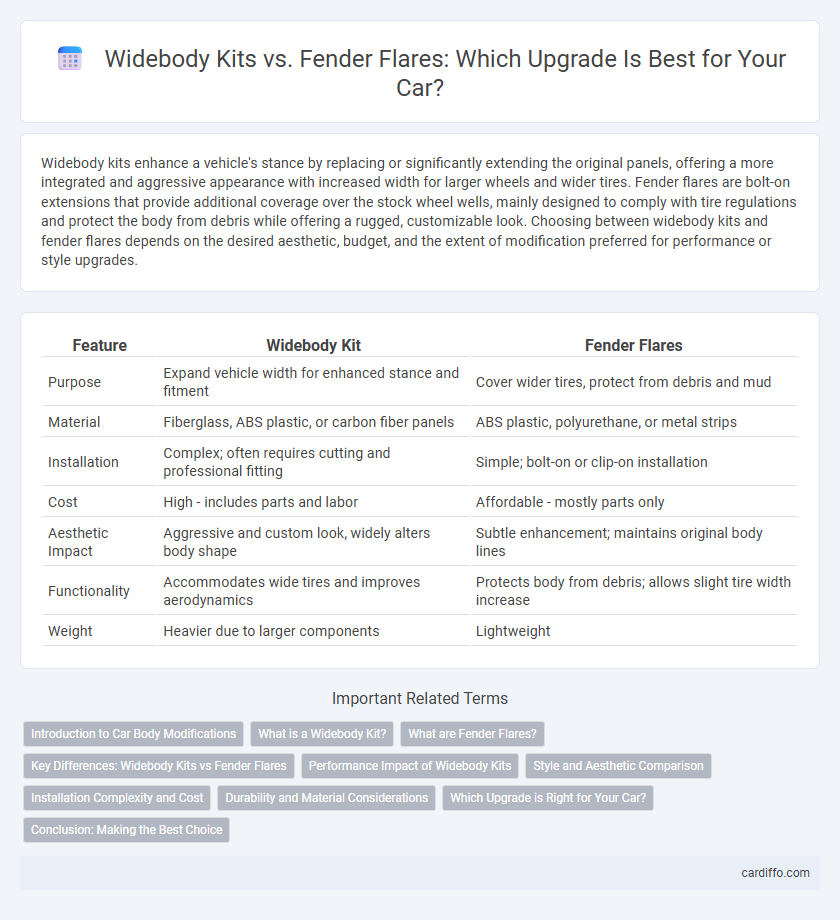 Widebody Kits vs. Fender Flares: Which Upgrade Is Best for Your Car?

Widebody kits enhance a vehicle's stance by replacing or significantly extending the original panels, offering a more integrated and aggressive appearance with increased width for larger wheels and wider tires. Fender flares are bolt-on extensions that provide additional coverage over the stock wheel wells, mainly designed to comply with tire regulations and protect the body from debris while offering a rugged, customizable look. Choosing between widebody kits and fender flares depends on the desired aesthetic, budget, and the extent of modification preferred for performance or style upgrades.

| Feature | Widebody Kit | Fender Flares |
|---|---|---|
| Purpose | Expand vehicle width for enhanced stance and fitment | Cover wider tires, protect from debris and mud |
| Material | Fiberglass, ABS plastic, or carbon fiber panels | ABS plastic, polyurethane, or metal strips |
| Installation | Complex; often requires cutting and professional fitting | Simple; bolt-on or clip-on installation |
| Cost | High - includes parts and labor | Affordable - mostly parts only |
| Aesthetic Impact | Aggressive and custom look, widely alters body shape | Subtle enhancement; maintains original body lines |
| Functionality | Accommodates wide tires and improves aerodynamics | Protects body from debris; allows slight tire width increase |
| Weight | Heavier due to larger components | Lightweight |

Important Related Terms

Introduction to Car Body Modifications
What is a Widebody Kit?
What are Fender Flares?
Key Differences: Widebody Kits vs Fender Flares
Performance Impact of Widebody Kits
Style and Aesthetic Comparison
Installation Complexity and Cost
Durability and Material Considerations
Which Upgrade is Right for Your Car?
Conclusion: Making the Best Choice

cardiffo.com