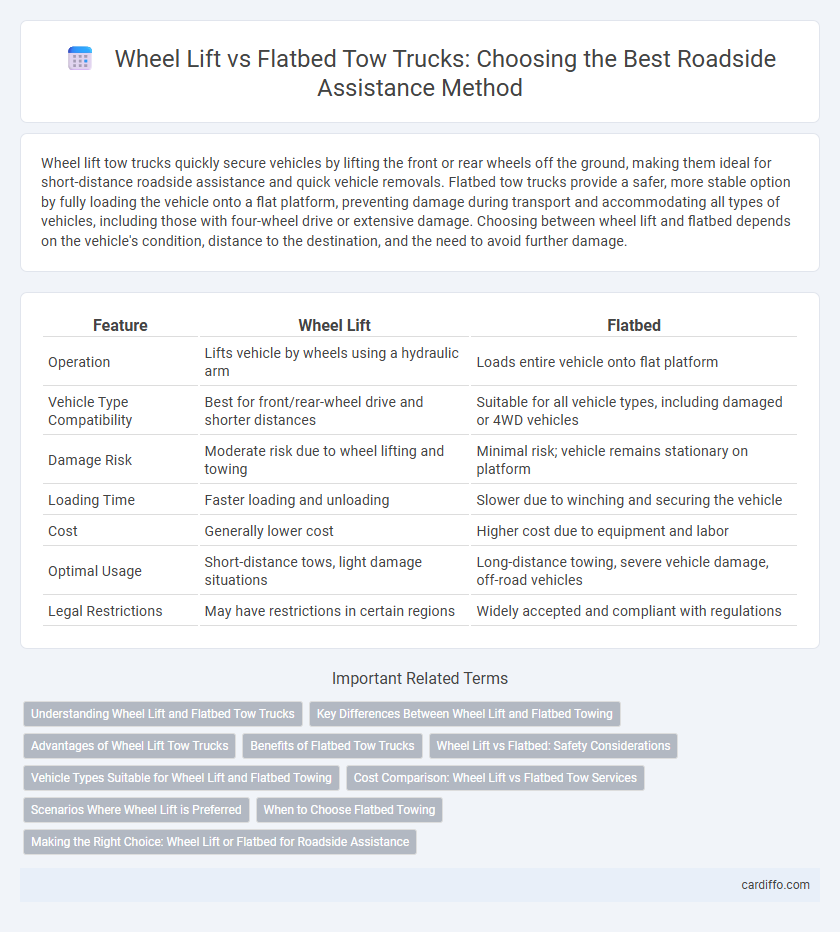 Wheel Lift vs Flatbed Tow Trucks: Choosing the Best Roadside Assistance Method

Wheel lift tow trucks quickly secure vehicles by lifting the front or rear wheels off the ground, making them ideal for short-distance roadside assistance and quick vehicle removals. Flatbed tow trucks provide a safer, more stable option by fully loading the vehicle onto a flat platform, preventing damage during transport and accommodating all types of vehicles, including those with four-wheel drive or extensive damage. Choosing between wheel lift and flatbed depends on the vehicle's condition, distance to the destination, and the need to avoid further damage.

| Feature | Wheel Lift | Flatbed |
|---|---|---|
| Operation | Lifts vehicle by wheels using a hydraulic arm | Loads entire vehicle onto flat platform |
| Vehicle Type Compatibility | Best for front/rear-wheel drive and shorter distances | Suitable for all vehicle types, including damaged or 4WD vehicles |
| Damage Risk | Moderate risk due to wheel lifting and towing | Minimal risk; vehicle remains stationary on platform |
| Loading Time | Faster loading and unloading | Slower due to winching and securing the vehicle |
| Cost | Generally lower cost | Higher cost due to equipment and labor |
| Optimal Usage | Short-distance tows, light damage situations | Long-distance towing, severe vehicle damage, off-road vehicles |
| Legal Restrictions | May have restrictions in certain regions | Widely accepted and compliant with regulations |

Important Related Terms

Understanding Wheel Lift and Flatbed Tow Trucks
Key Differences Between Wheel Lift and Flatbed Towing
Advantages of Wheel Lift Tow Trucks
Benefits of Flatbed Tow Trucks
Wheel Lift vs Flatbed: Safety Considerations
Vehicle Types Suitable for Wheel Lift and Flatbed Towing
Cost Comparison: Wheel Lift vs Flatbed Tow Services
Scenarios Where Wheel Lift is Preferred
When to Choose Flatbed Towing
Making the Right Choice: Wheel Lift or Flatbed for Roadside Assistance

cardiffo.com