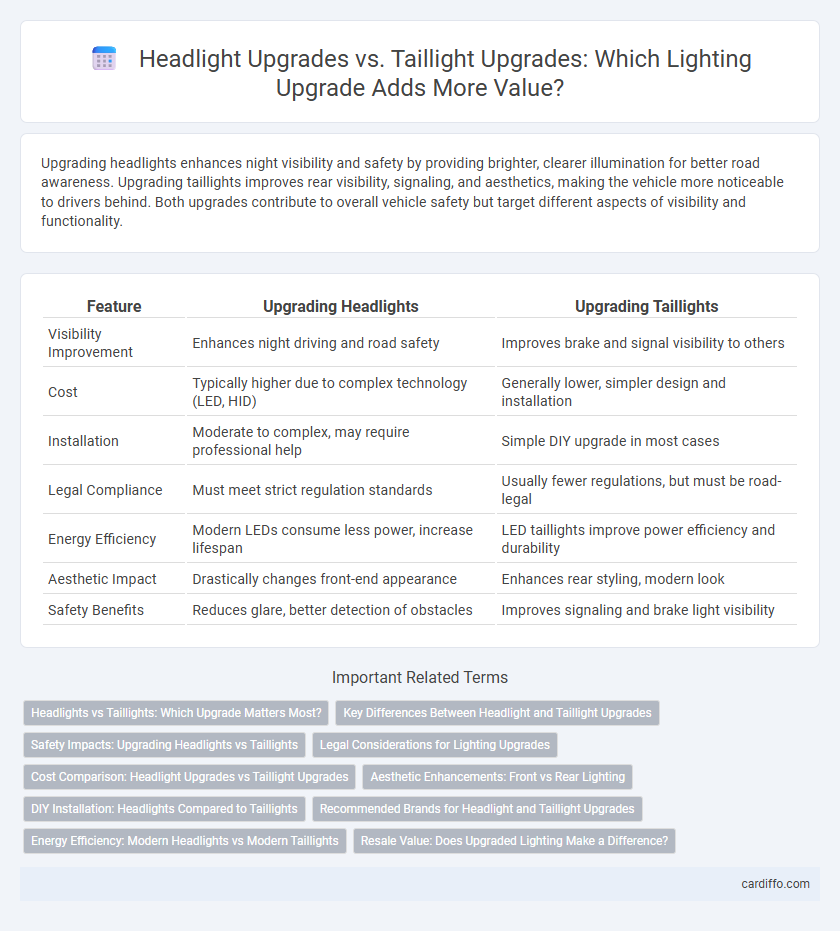 Headlight Upgrades vs. Taillight Upgrades: Which Lighting Upgrade Adds More Value?

Upgrading headlights enhances night visibility and safety by providing brighter, clearer illumination for better road awareness. Upgrading taillights improves rear visibility, signaling, and aesthetics, making the vehicle more noticeable to drivers behind. Both upgrades contribute to overall vehicle safety but target different aspects of visibility and functionality.

| Feature | Upgrading Headlights | Upgrading Taillights |
|---|---|---|
| Visibility Improvement | Enhances night driving and road safety | Improves brake and signal visibility to others |
| Cost | Typically higher due to complex technology (LED, HID) | Generally lower, simpler design and installation |
| Installation | Moderate to complex, may require professional help | Simple DIY upgrade in most cases |
| Legal Compliance | Must meet strict regulation standards | Usually fewer regulations, but must be road-legal |
| Energy Efficiency | Modern LEDs consume less power, increase lifespan | LED taillights improve power efficiency and durability |
| Aesthetic Impact | Drastically changes front-end appearance | Enhances rear styling, modern look |
| Safety Benefits | Reduces glare, better detection of obstacles | Improves signaling and brake light visibility |

Important Related Terms

Headlights vs Taillights: Which Upgrade Matters Most?
Key Differences Between Headlight and Taillight Upgrades
Safety Impacts: Upgrading Headlights vs Taillights
Legal Considerations for Lighting Upgrades
Cost Comparison: Headlight Upgrades vs Taillight Upgrades
Aesthetic Enhancements: Front vs Rear Lighting
DIY Installation: Headlights Compared to Taillights
Recommended Brands for Headlight and Taillight Upgrades
Energy Efficiency: Modern Headlights vs Modern Taillights
Resale Value: Does Upgraded Lighting Make a Difference?

cardiffo.com