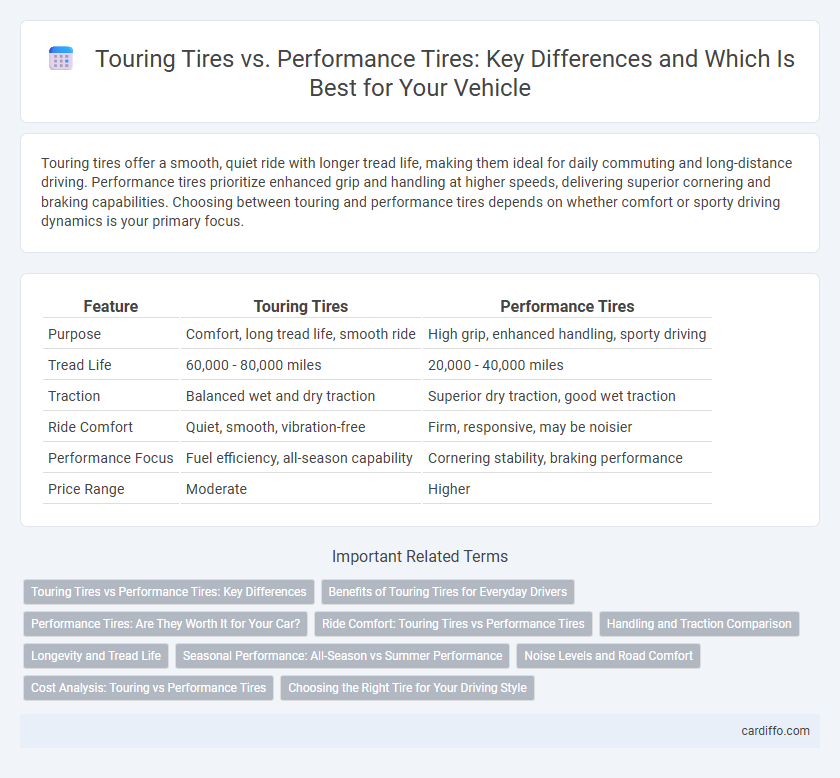 Touring Tires vs. Performance Tires: Key Differences and Which Is Best for Your Vehicle

Touring tires offer a smooth, quiet ride with longer tread life, making them ideal for daily commuting and long-distance driving. Performance tires prioritize enhanced grip and handling at higher speeds, delivering superior cornering and braking capabilities. Choosing between touring and performance tires depends on whether comfort or sporty driving dynamics is your primary focus.

| Feature | Touring Tires | Performance Tires |
|---|---|---|
| Purpose | Comfort, long tread life, smooth ride | High grip, enhanced handling, sporty driving |
| Tread Life | 60,000 - 80,000 miles | 20,000 - 40,000 miles |
| Traction | Balanced wet and dry traction | Superior dry traction, good wet traction |
| Ride Comfort | Quiet, smooth, vibration-free | Firm, responsive, may be noisier |
| Performance Focus | Fuel efficiency, all-season capability | Cornering stability, braking performance |
| Price Range | Moderate | Higher |

Important Related Terms

Touring Tires vs Performance Tires: Key Differences
Benefits of Touring Tires for Everyday Drivers
Performance Tires: Are They Worth It for Your Car?
Ride Comfort: Touring Tires vs Performance Tires
Handling and Traction Comparison
Longevity and Tread Life
Seasonal Performance: All-Season vs Summer Performance
Noise Levels and Road Comfort
Cost Analysis: Touring vs Performance Tires
Choosing the Right Tire for Your Driving Style

cardiffo.com