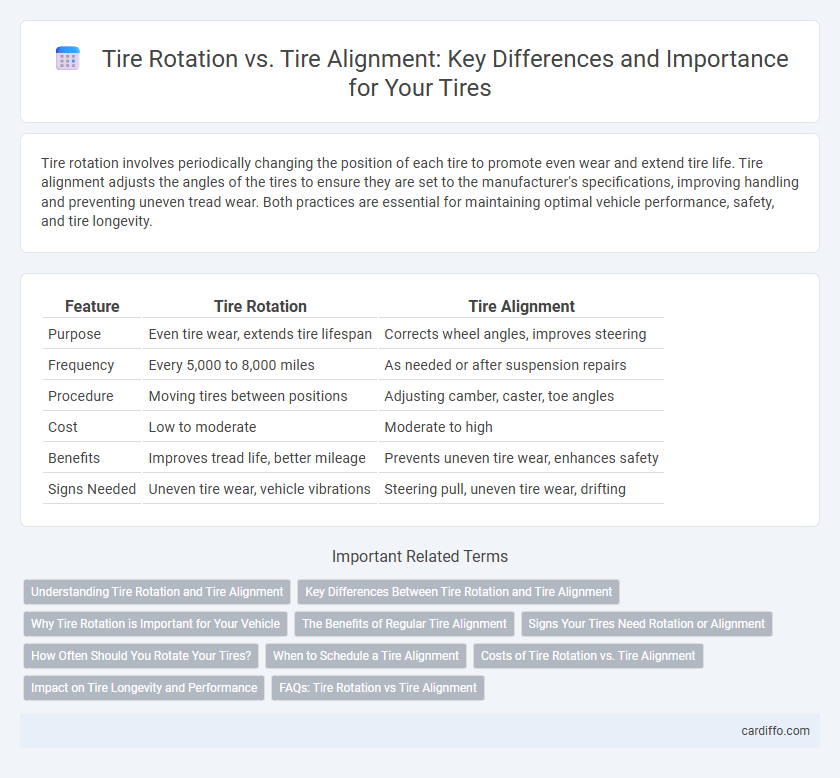 Tire Rotation vs. Tire Alignment: Key Differences and Importance for Your Tires

Tire rotation involves periodically changing the position of each tire to promote even wear and extend tire life. Tire alignment adjusts the angles of the tires to ensure they are set to the manufacturer's specifications, improving handling and preventing uneven tread wear. Both practices are essential for maintaining optimal vehicle performance, safety, and tire longevity.

| Feature | Tire Rotation | Tire Alignment |
|---|---|---|
| Purpose | Even tire wear, extends tire lifespan | Corrects wheel angles, improves steering |
| Frequency | Every 5,000 to 8,000 miles | As needed or after suspension repairs |
| Procedure | Moving tires between positions | Adjusting camber, caster, toe angles |
| Cost | Low to moderate | Moderate to high |
| Benefits | Improves tread life, better mileage | Prevents uneven tire wear, enhances safety |
| Signs Needed | Uneven tire wear, vehicle vibrations | Steering pull, uneven tire wear, drifting |

Important Related Terms

Understanding Tire Rotation and Tire Alignment
Key Differences Between Tire Rotation and Tire Alignment
Why Tire Rotation is Important for Your Vehicle
The Benefits of Regular Tire Alignment
Signs Your Tires Need Rotation or Alignment
How Often Should You Rotate Your Tires?
When to Schedule a Tire Alignment
Costs of Tire Rotation vs. Tire Alignment
Impact on Tire Longevity and Performance
FAQs: Tire Rotation vs Tire Alignment

cardiffo.com