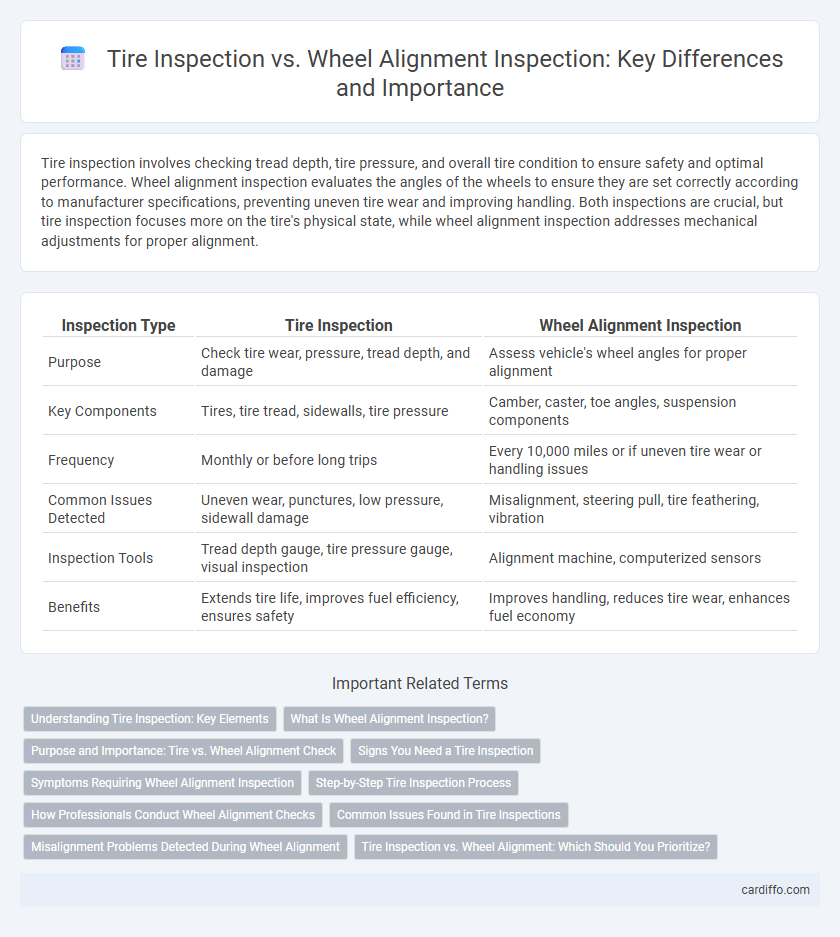 Tire Inspection vs. Wheel Alignment Inspection: Key Differences and Importance

Tire inspection involves checking tread depth, tire pressure, and overall tire condition to ensure safety and optimal performance. Wheel alignment inspection evaluates the angles of the wheels to ensure they are set correctly according to manufacturer specifications, preventing uneven tire wear and improving handling. Both inspections are crucial, but tire inspection focuses more on the tire's physical state, while wheel alignment inspection addresses mechanical adjustments for proper alignment.

| Inspection Type | Tire Inspection | Wheel Alignment Inspection |
|---|---|---|
| Purpose | Check tire wear, pressure, tread depth, and damage | Assess vehicle's wheel angles for proper alignment |
| Key Components | Tires, tire tread, sidewalls, tire pressure | Camber, caster, toe angles, suspension components |
| Frequency | Monthly or before long trips | Every 10,000 miles or if uneven tire wear or handling issues |
| Common Issues Detected | Uneven wear, punctures, low pressure, sidewall damage | Misalignment, steering pull, tire feathering, vibration |
| Inspection Tools | Tread depth gauge, tire pressure gauge, visual inspection | Alignment machine, computerized sensors |
| Benefits | Extends tire life, improves fuel efficiency, ensures safety | Improves handling, reduces tire wear, enhances fuel economy |

Important Related Terms

Understanding Tire Inspection: Key Elements
What Is Wheel Alignment Inspection?
Purpose and Importance: Tire vs. Wheel Alignment Check
Signs You Need a Tire Inspection
Symptoms Requiring Wheel Alignment Inspection
Step-by-Step Tire Inspection Process
How Professionals Conduct Wheel Alignment Checks
Common Issues Found in Tire Inspections
Misalignment Problems Detected During Wheel Alignment
Tire Inspection vs. Wheel Alignment: Which Should You Prioritize?

cardiffo.com