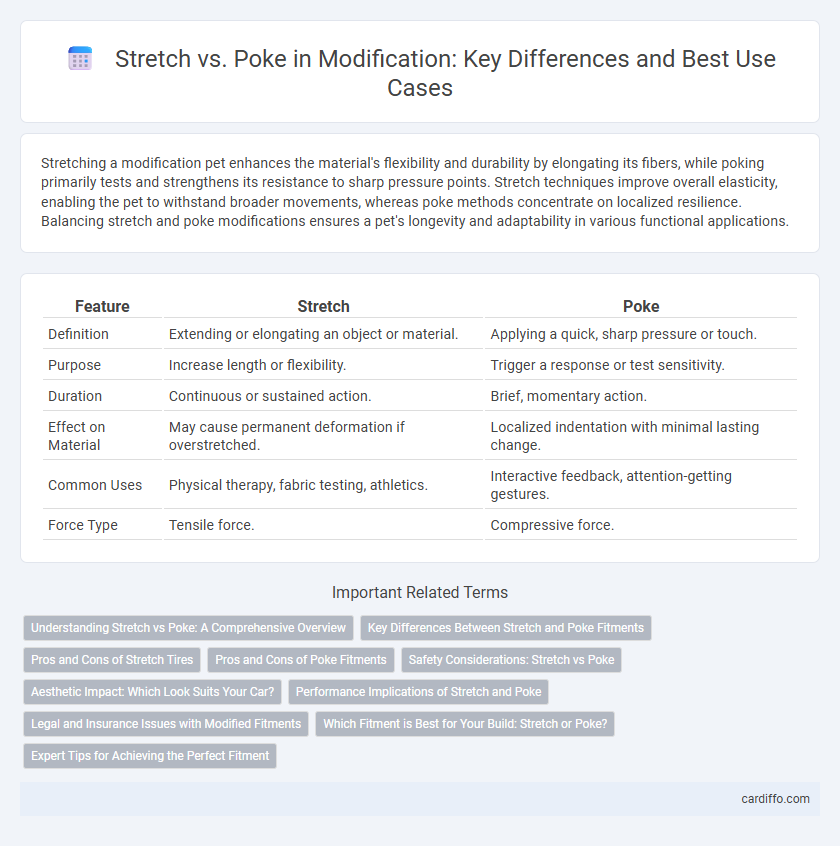 Stretch vs. Poke in Modification: Key Differences and Best Use Cases

Stretching a modification pet enhances the material's flexibility and durability by elongating its fibers, while poking primarily tests and strengthens its resistance to sharp pressure points. Stretch techniques improve overall elasticity, enabling the pet to withstand broader movements, whereas poke methods concentrate on localized resilience. Balancing stretch and poke modifications ensures a pet's longevity and adaptability in various functional applications.

| Feature | Stretch | Poke |
|---|---|---|
| Definition | Extending or elongating an object or material. | Applying a quick, sharp pressure or touch. |
| Purpose | Increase length or flexibility. | Trigger a response or test sensitivity. |
| Duration | Continuous or sustained action. | Brief, momentary action. |
| Effect on Material | May cause permanent deformation if overstretched. | Localized indentation with minimal lasting change. |
| Common Uses | Physical therapy, fabric testing, athletics. | Interactive feedback, attention-getting gestures. |
| Force Type | Tensile force. | Compressive force. |

Important Related Terms

Understanding Stretch vs Poke: A Comprehensive Overview
Key Differences Between Stretch and Poke Fitments
Pros and Cons of Stretch Tires
Pros and Cons of Poke Fitments
Safety Considerations: Stretch vs Poke
Aesthetic Impact: Which Look Suits Your Car?
Performance Implications of Stretch and Poke
Legal and Insurance Issues with Modified Fitments
Which Fitment is Best for Your Build: Stretch or Poke?
Expert Tips for Achieving the Perfect Fitment

cardiffo.com